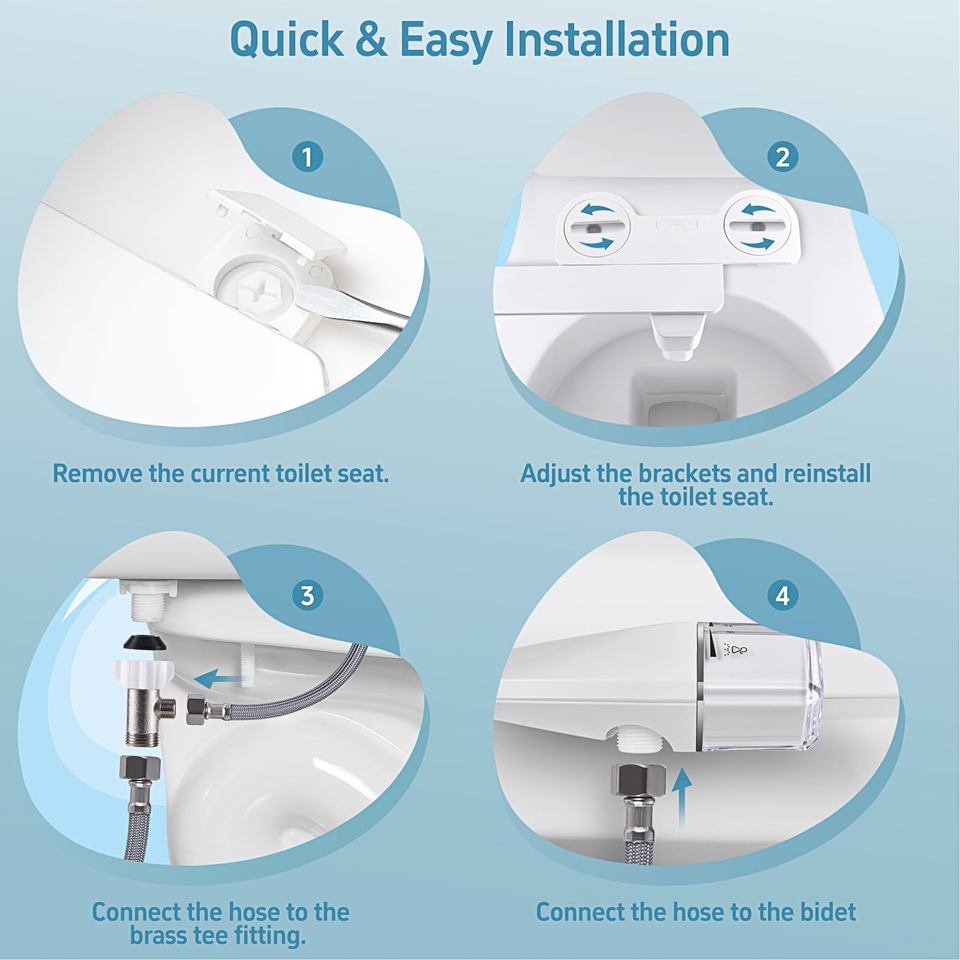 Quick & Easy Installation

1

Remove the current toilet seat.

2

Adjust the brackets and reinstall the toilet seat.

3

Connect the hose to the brass tee fitting.

4

Connect the hose to the bidet