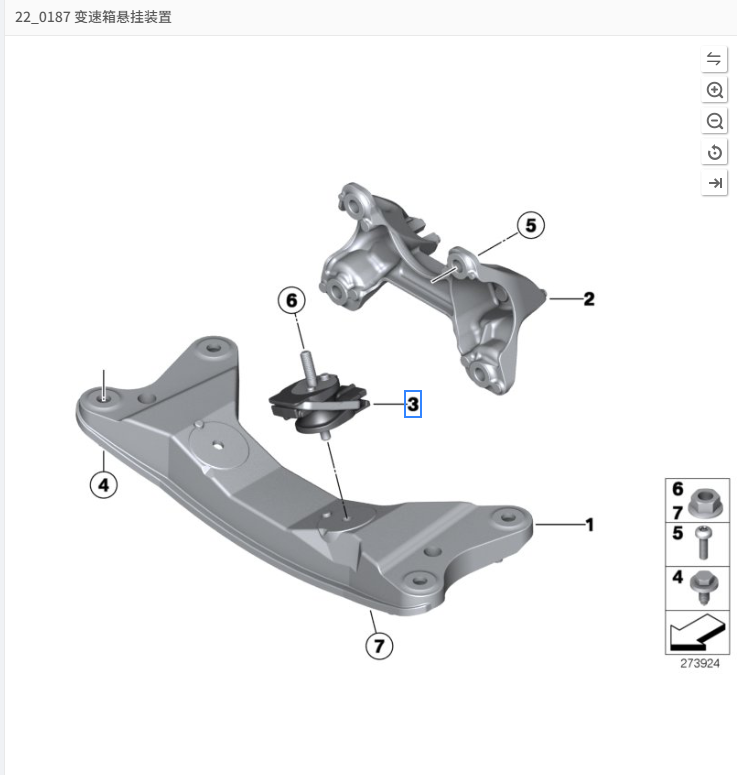 22_0187 变速箱悬挂装置

5
2
6
3
4
1
7

6
7
5
4

273924