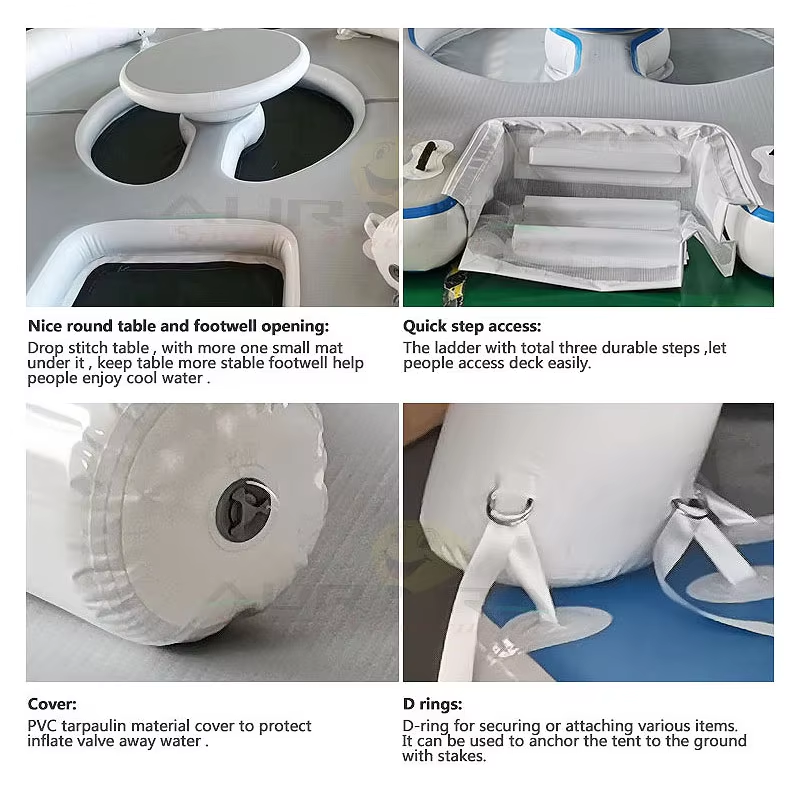 Nice round table and footwell opening:
Drop stitch table , with more one small mat under it , keep table more stable footwell help people enjoy cool water .

Quick step access:
The ladder with total three durable steps ,let people access deck easily.

Cover:
PVC tarpaulin material cover to protect inflate valve away water .

D rings:
D-ring for securing or attaching various items. It can be used to anchor the tent to the ground with stakes.