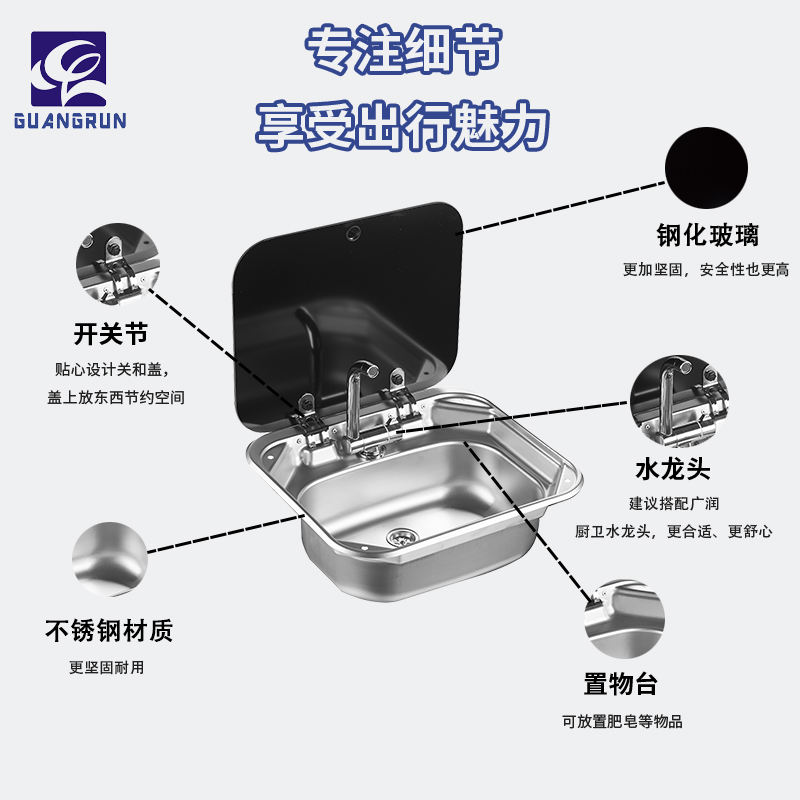 GUANGRUN

专注细节
享受出行魅力

钢化玻璃
更加坚固，安全性也更高

开关节
贴心设计关和盖，
盖上放东西节约空间

水龙头
建议搭配广润
厨卫水龙头，更合适、更舒心

不锈钢材质
更坚固耐用

置物台
可放置肥皂等物品