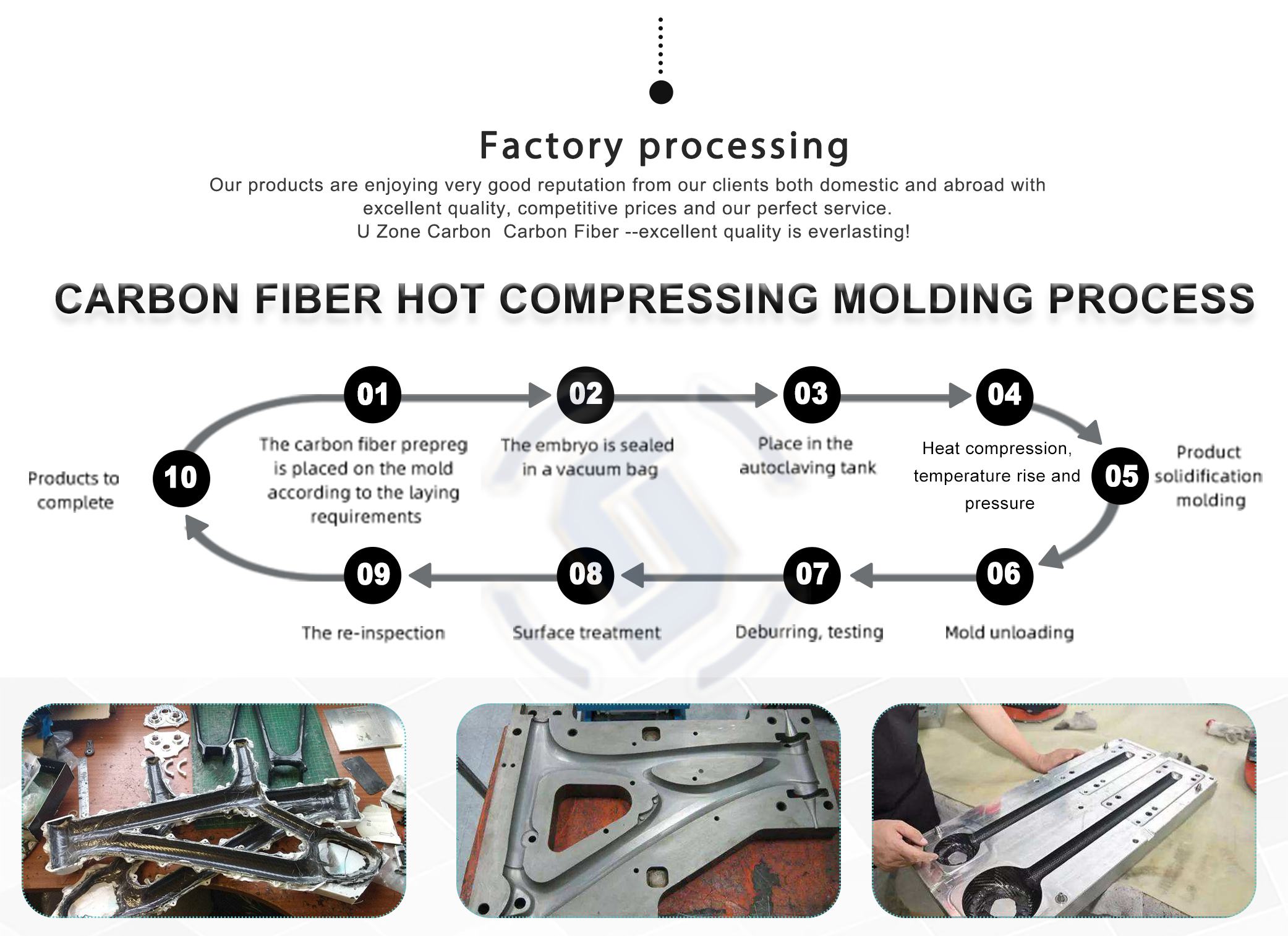 Factory processing

Our products are enjoying very good reputation from our clients both domestic and abroad with excellent quality, competitive prices and our perfect service.
U Zone Carbon Carbon Fiber --excellent quality is everlasting!

CARBON FIBER HOT COMPRESSING MOLDING PROCESS

01
The carbon fiber prepreg is placed on the mold according to the laying requirements

02
The embryo is sealed in a vacuum bag

03
Place in the autoclaving tank

04
Heat compression, temperature rise and pressure

05
Product solidification molding

06
Mold unloading

07
Deburring, testing

08
Surface treatment

09
The re-inspection

10
Products to complete