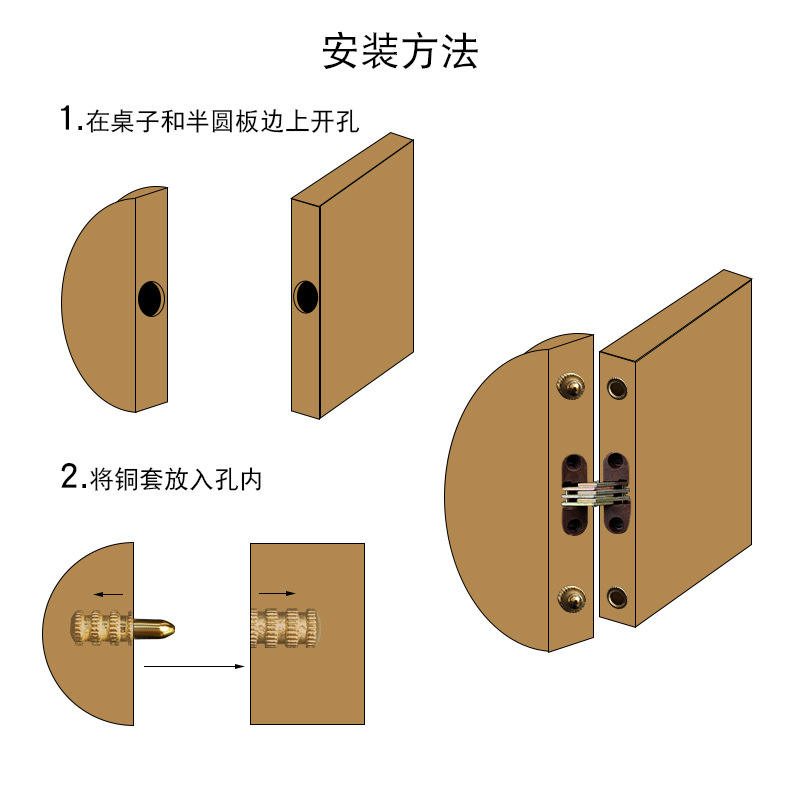 安装方法

1.在桌子和半圆板边上开孔

2.将铜套放入孔内