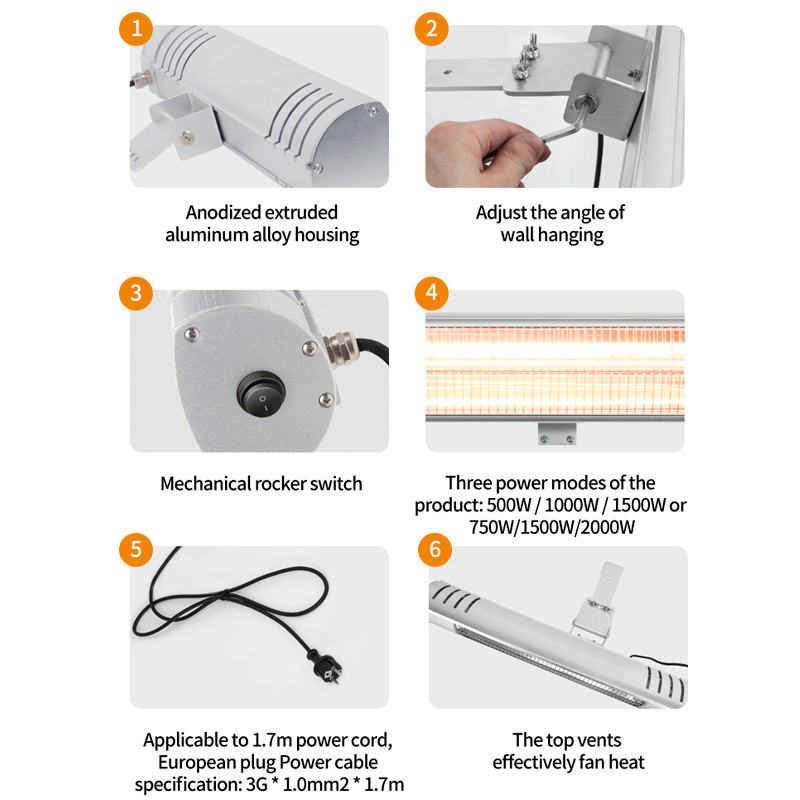 1

Anodized extruded aluminum alloy housing

2

Adjust the angle of wall hanging

3

Mechanical rocker switch

4

Three power modes of the product: 500W / 1000W / 1500W or 750W/1500W/2000W

5

Applicable to 1.7m power cord, European plug Power cable specification: 3G * 1.0mm2 * 1.7m

6

The top vents effectively fan heat