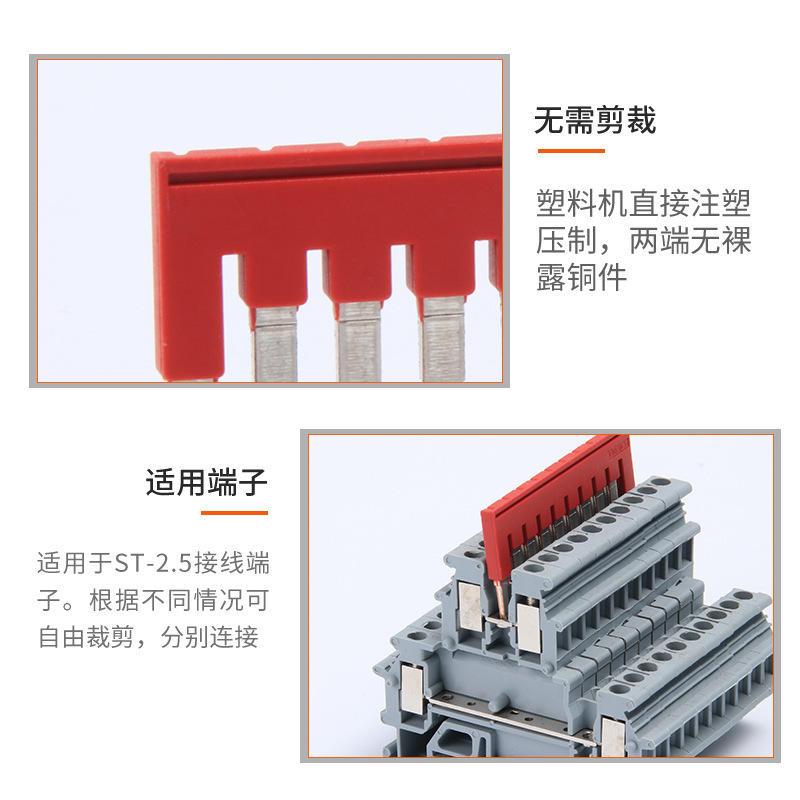 无需剪裁

塑料机直接注塑压制，两端无裸露铜件

适用端子

适用于ST-2.5接线端子。根据不同情况可自由裁剪，分别连接