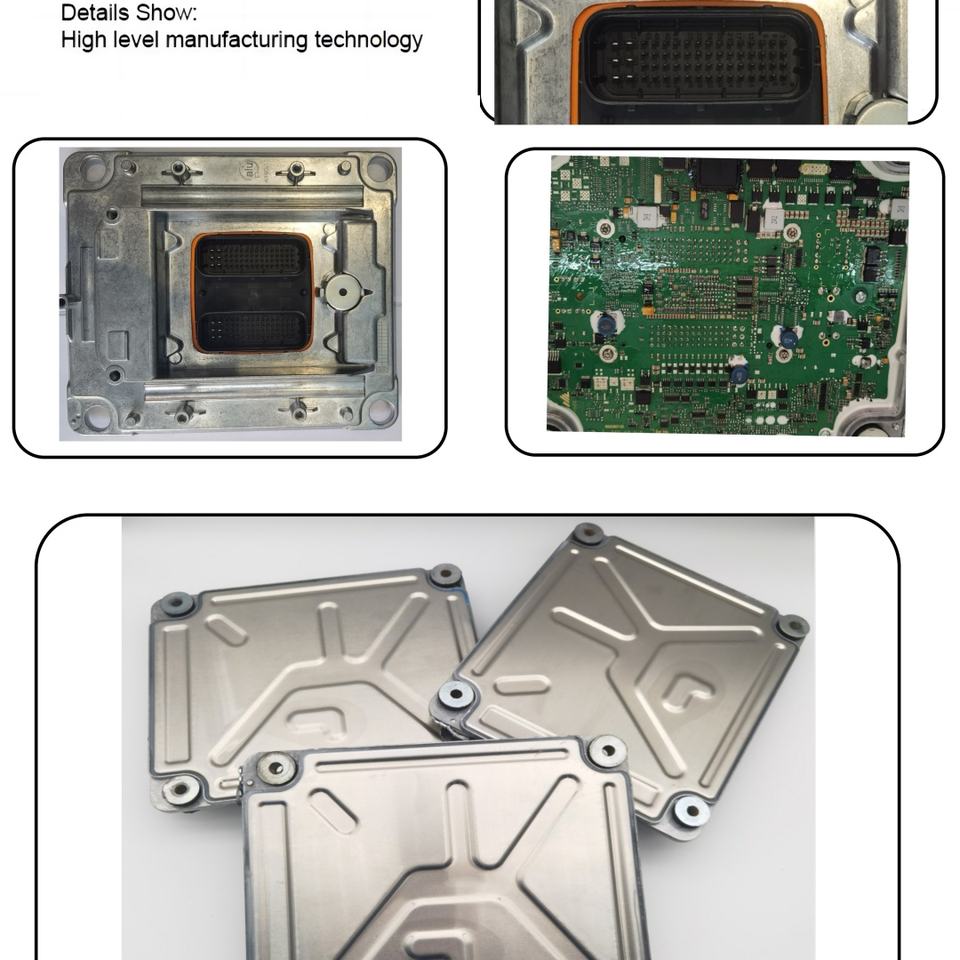 Details Show:
High level manufacturing technology