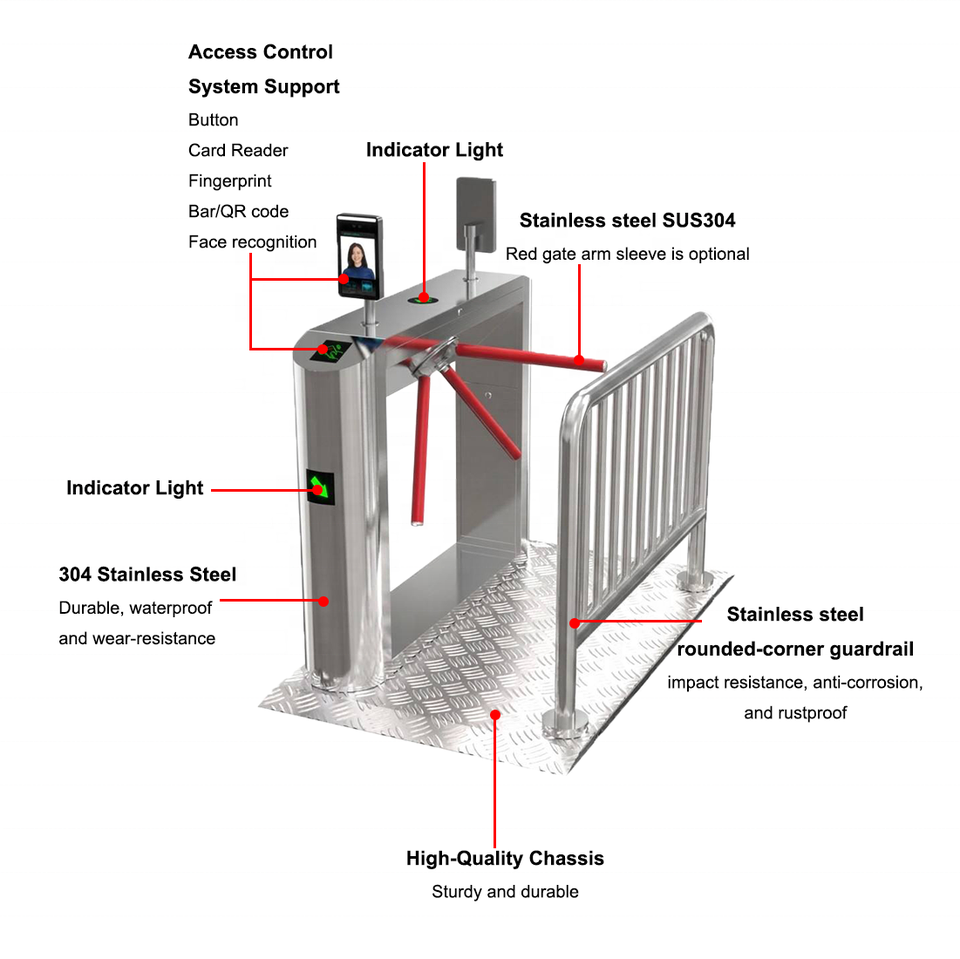 Access Control
System Support
Button
Card Reader
Fingerprint
Bar/QR code
Face recognition

Indicator Light

Stainless steel SUS304
Red gate arm sleeve is optional

Indicator Light

304 Stainless Steel
Durable, waterproof and wear-resistance

Stainless steel rounded-corner guardrail
impact resistance, anti-corrosion, and rustproof

High-Quality Chassis
Sturdy and durable