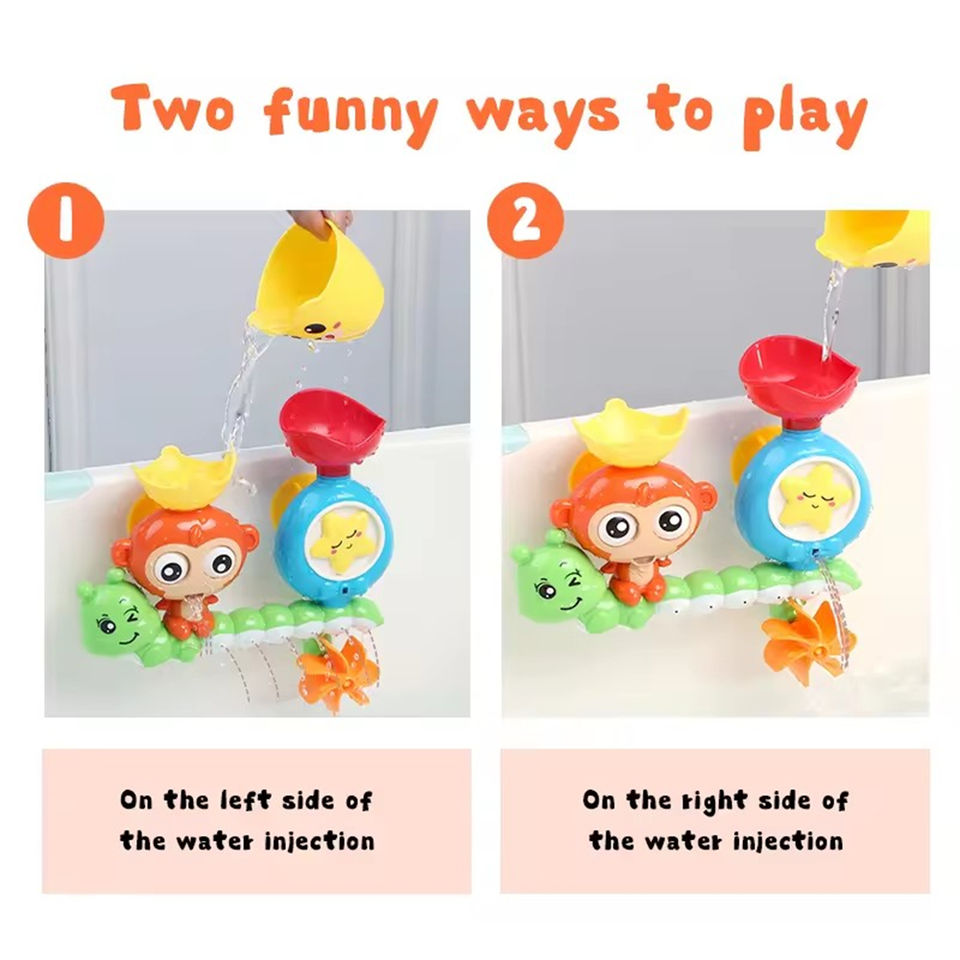 Two funny ways to play

1

On the left side of the water injection

2

On the right side of the water injection