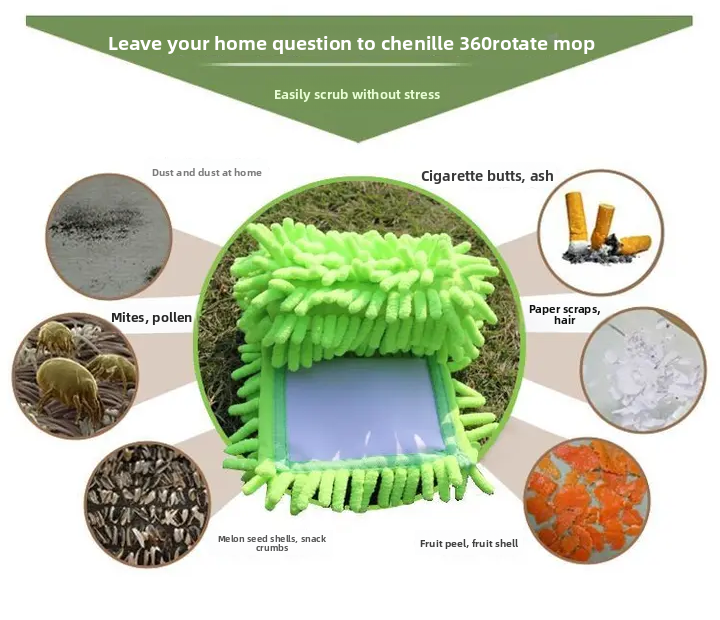 Leave your home question to chenille 360rotate mop

Easily scrub without stress

Dust and dust at home

Cigarette butts, ash

Mites, pollen

Paper scraps, hair

Melon seed shells, snack crumbs

Fruit peel, fruit shell