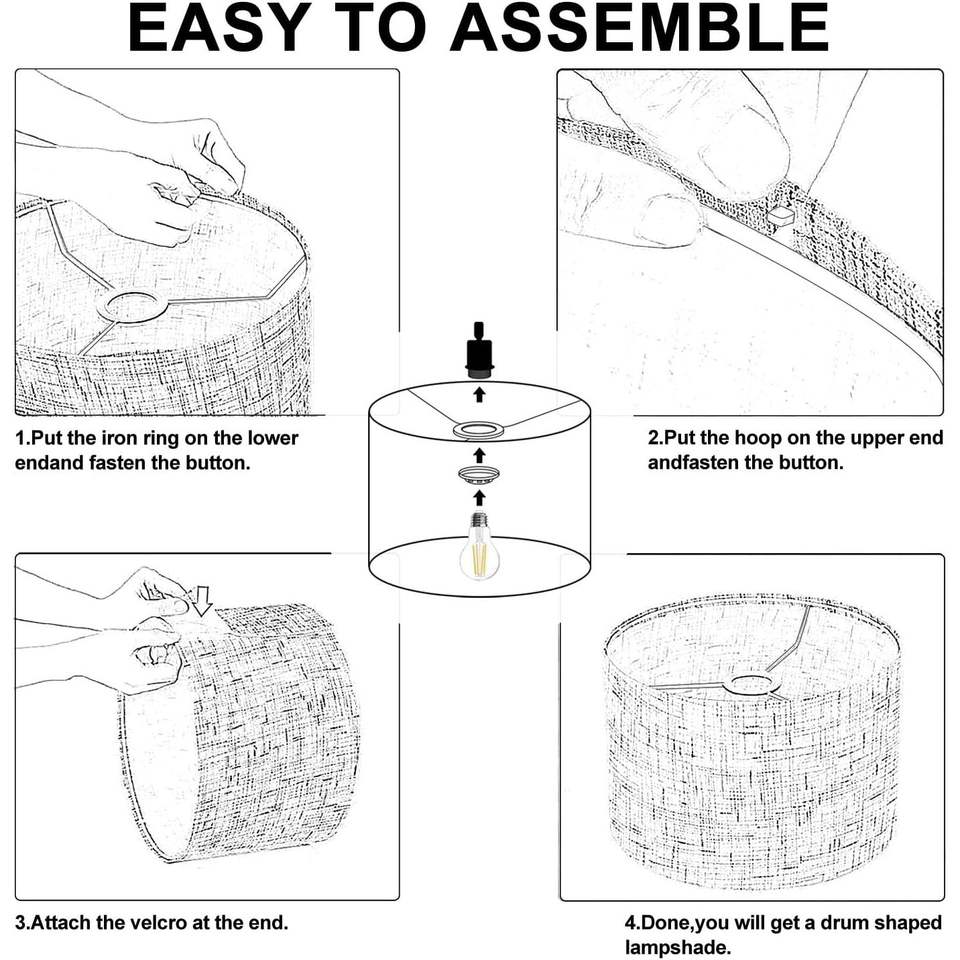 EASY TO ASSEMBLE

1.Put the iron ring on the lower endand fasten the button.

2.Put the hoop on the upper end andfasten the button.

3.Attach the velcro at the end.

4.Done,you will get a drum shaped lampshade.