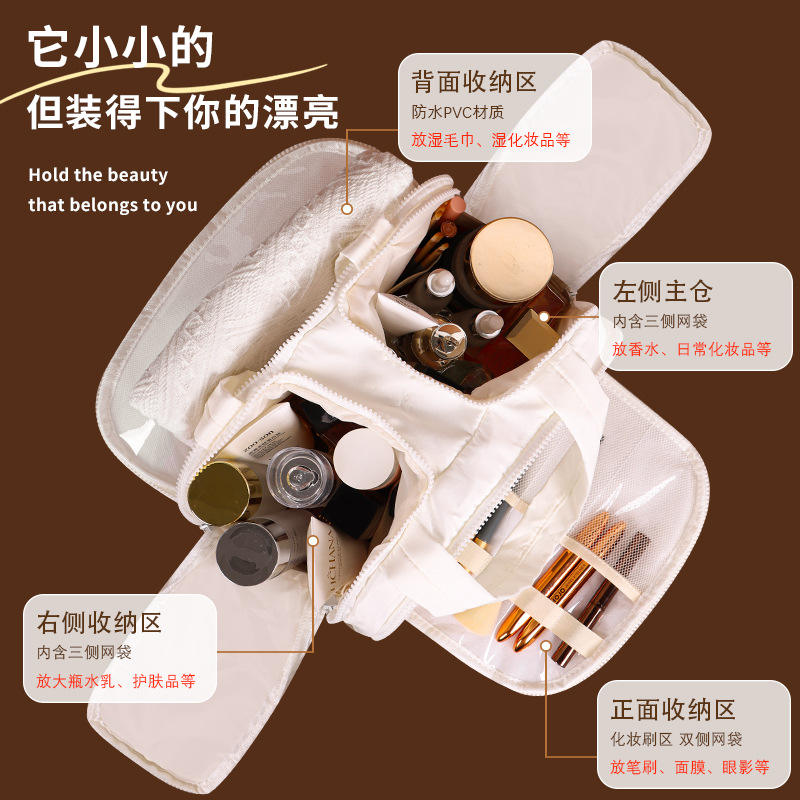 它小小的
但装得下你的漂亮

Hold the beauty
that belongs to you

背面收纳区
防水PVC材质
放湿毛巾、湿化妆品等

左侧主仓
内含三侧网袋
放香水、日常化妆品等

右侧收纳区
内含三侧网袋
放大瓶水乳、护肤品等

正面收纳区
化妆刷区 双侧网袋
放笔刷、面膜、眼影等