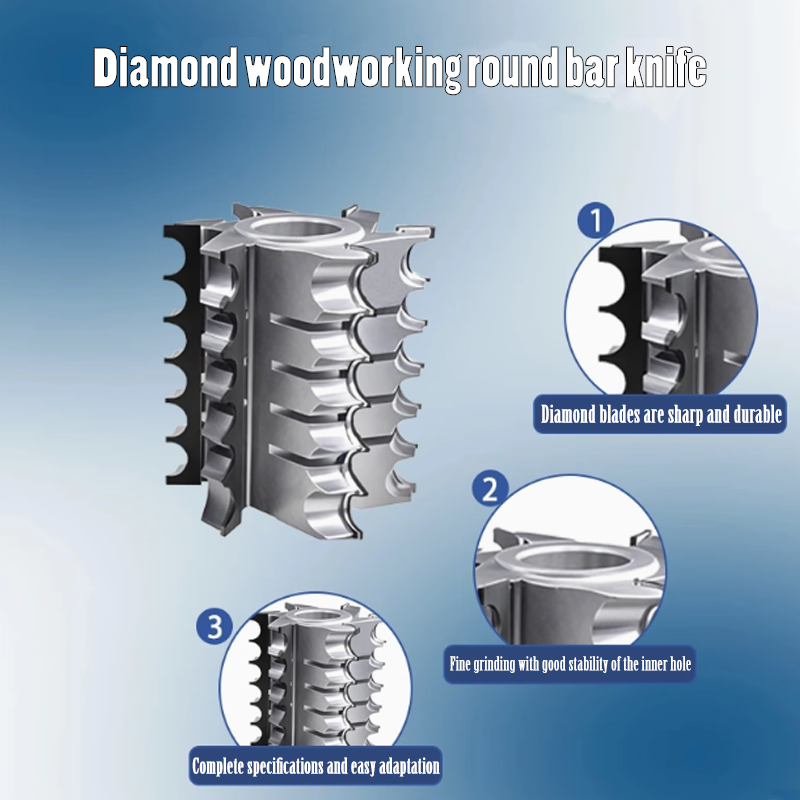 Diamond woodworking round bar knife

1

Diamond blades are sharp and durable

2

Fine grinding with good stability of the inner hole

3

Complete specifications and easy adaptation