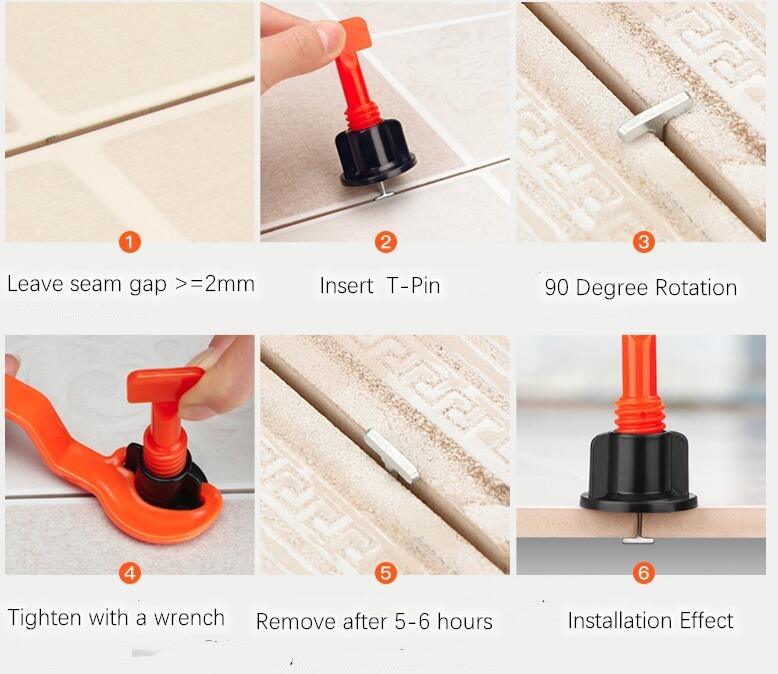 1
Leave seam gap >=2mm

2
Insert T-Pin

3
90 Degree Rotation

4
Tighten with a wrench

5
Remove after 5-6 hours

6
Installation Effect