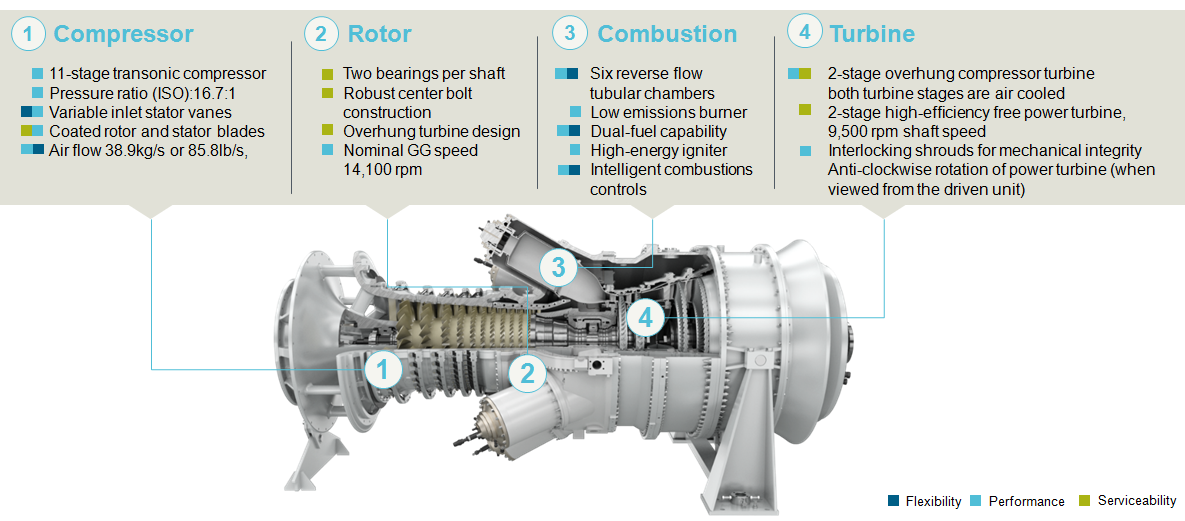 1 Compressor

11-stage transonic compressor
Pressure ratio (ISO):16.7:1
Variable inlet stator vanes
Coated rotor and stator blades
Air flow 38.9kg/s or 85.8lb/s,

2 Rotor

Two bearings per shaft
Robust center bolt construction
Overhung turbine design
Nominal GG speed 14,100 rpm

3 Combustion

Six reverse flow tubular chambers
Low emissions burner
Dual-fuel capability
High-energy igniter
Intelligent combustions controls

4 Turbine

2-stage overhung compressor turbine both turbine stages are air cooled
2-stage high-efficiency free power turbine, 9,500 rpm shaft speed
Interlocking shrouds for mechanical integrity
Anti-clockwise rotation of power turbine (when viewed from the driven unit)

3

4

1

2

Flexibility Performance Serviceability