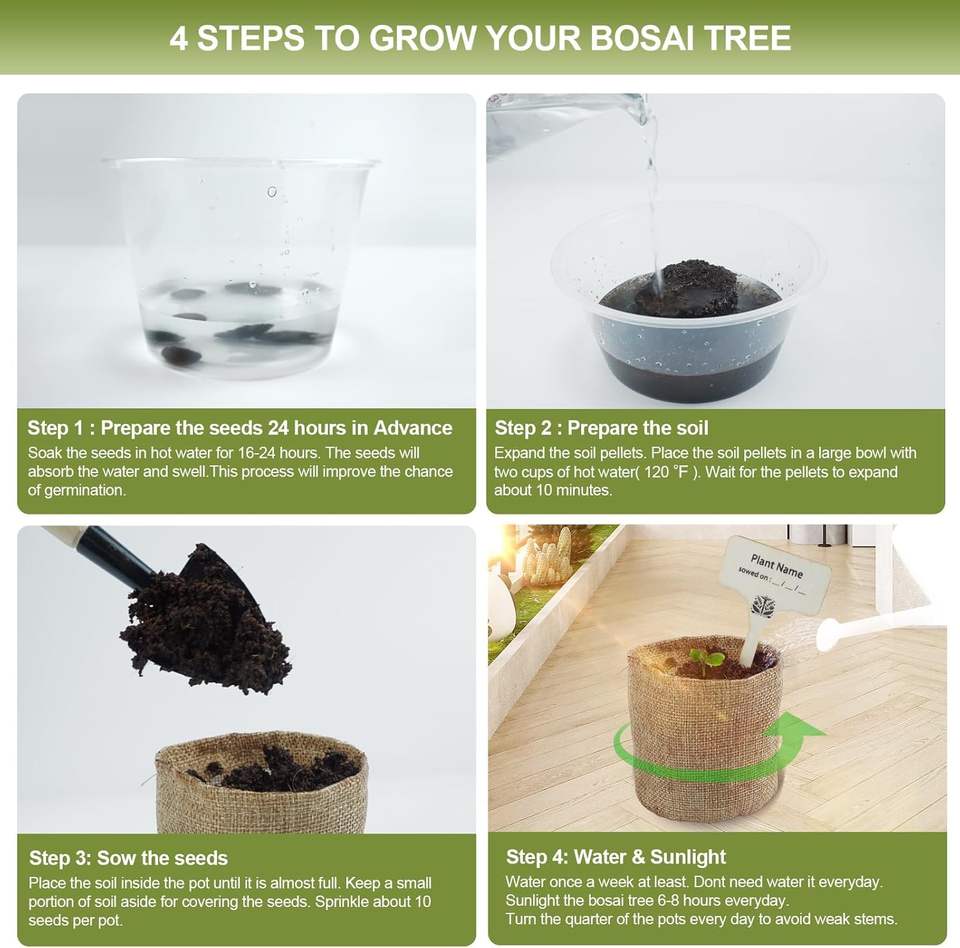 4 STEPS TO GROW YOUR BOSAI TREE

Step 1 : Prepare the seeds 24 hours in Advance

Soak the seeds in hot water for 16-24 hours. The seeds will absorb the water and swell.This process will improve the chance of germination.

Step 2 : Prepare the soil

Expand the soil pellets. Place the soil pellets in a large bowl with two cups of hot water( 120 ˚F ). Wait for the pellets to expand about 10 minutes.

Step 3: Sow the seeds

Place the soil inside the pot until it is almost full. Keep a small portion of soil aside for covering the seeds. Sprinkle about 10 seeds per pot.

Plant Name
sowed on __/__/__

Step 4: Water & Sunlight

Water once a week at least. Dont need water it everyday.
Sunlight the bosai tree 6-8 hours everyday.
Turn the quarter of the pots every day to avoid weak stems.