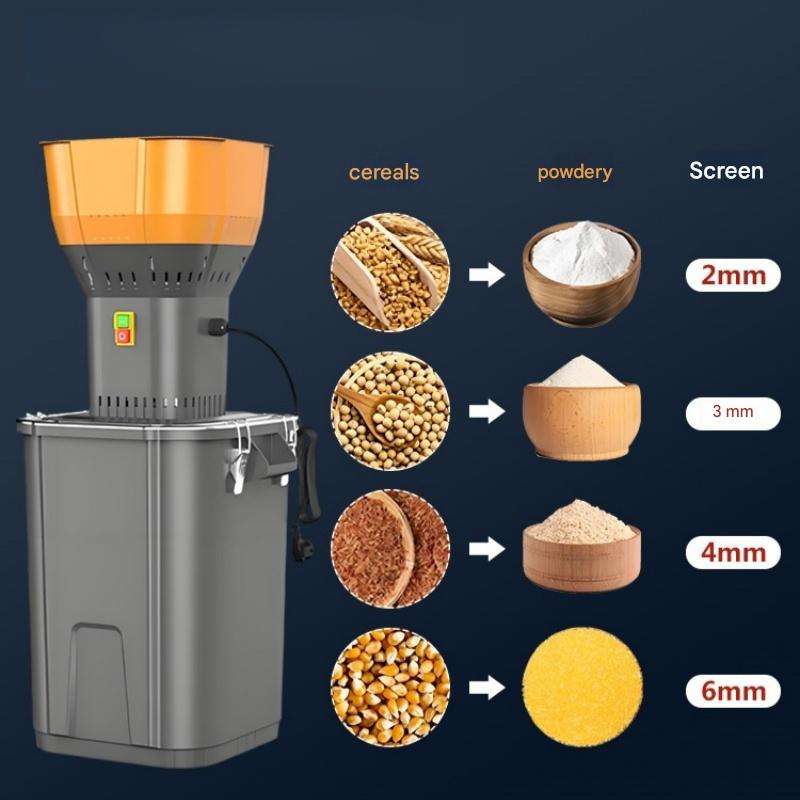 cereals

powdery

Screen

2mm

3 mm

4mm

6mm