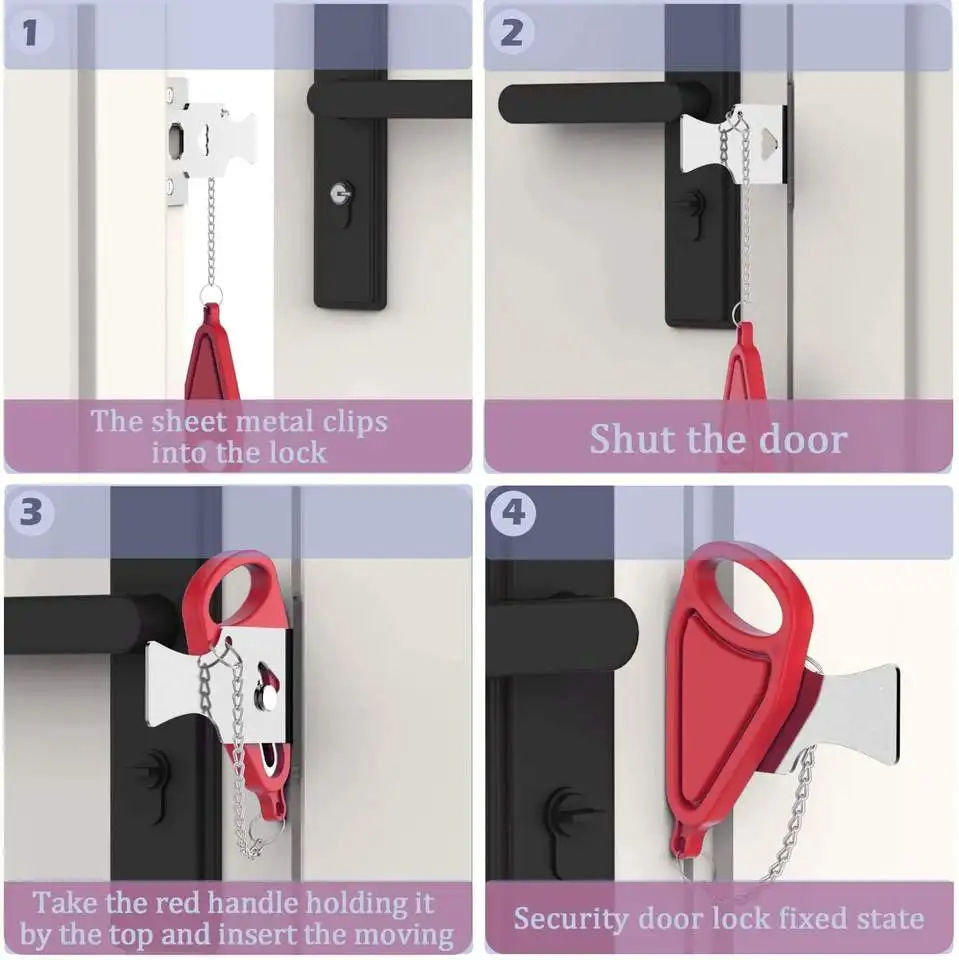 1

The sheet metal clips into the lock

2

Shut the door

3

Take the red handle holding it by the top and insert the moving

4

Security door lock fixed state