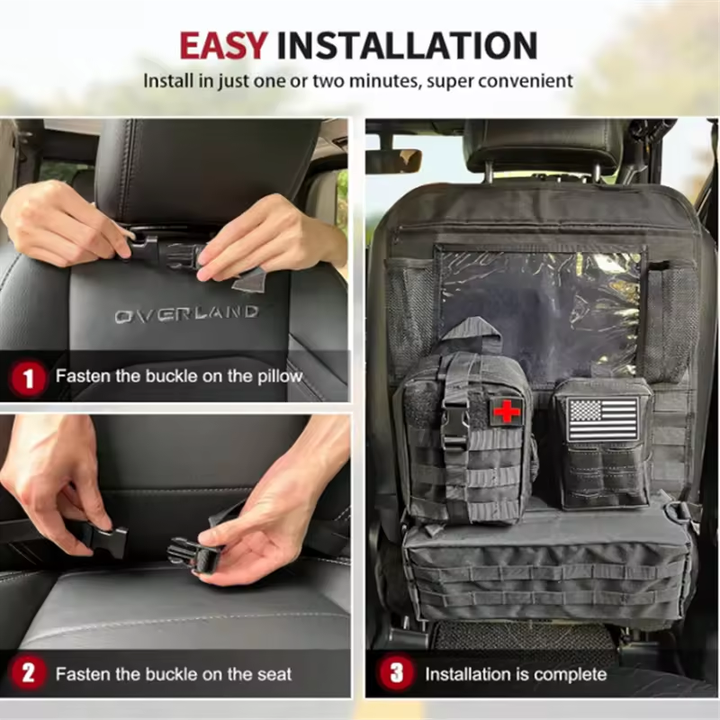 EASY INSTALLATION

Install in just one or two minutes, super convenient

OVERLAND

1 Fasten the buckle on the pillow

2 Fasten the buckle on the seat

3 Installation is complete