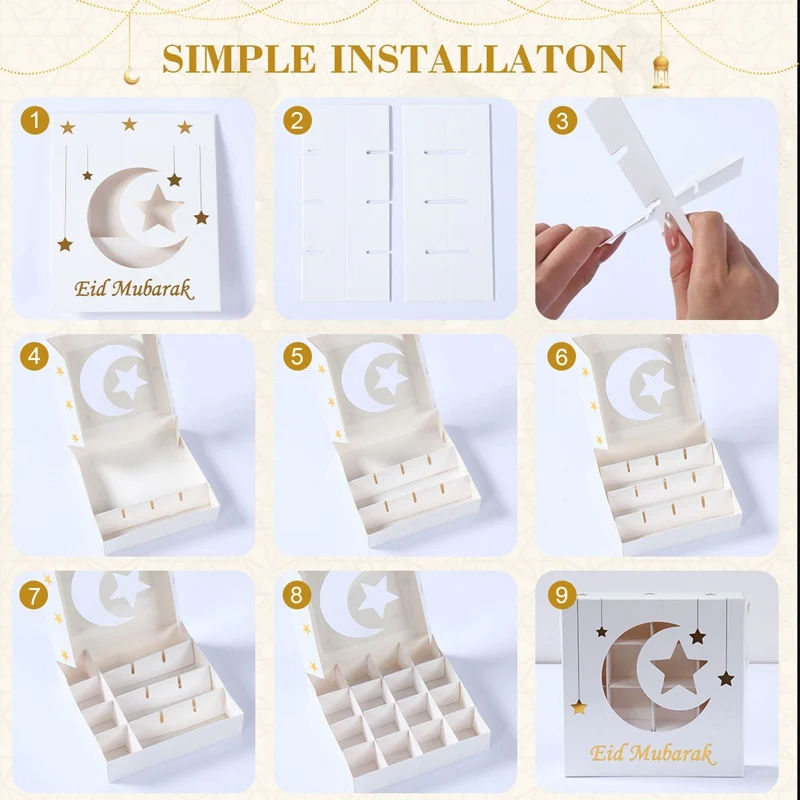 SIMPLE INSTALLATON

1

Eid Mubarak

2

3

4

5

6

7

8

9

Eid Mubarak