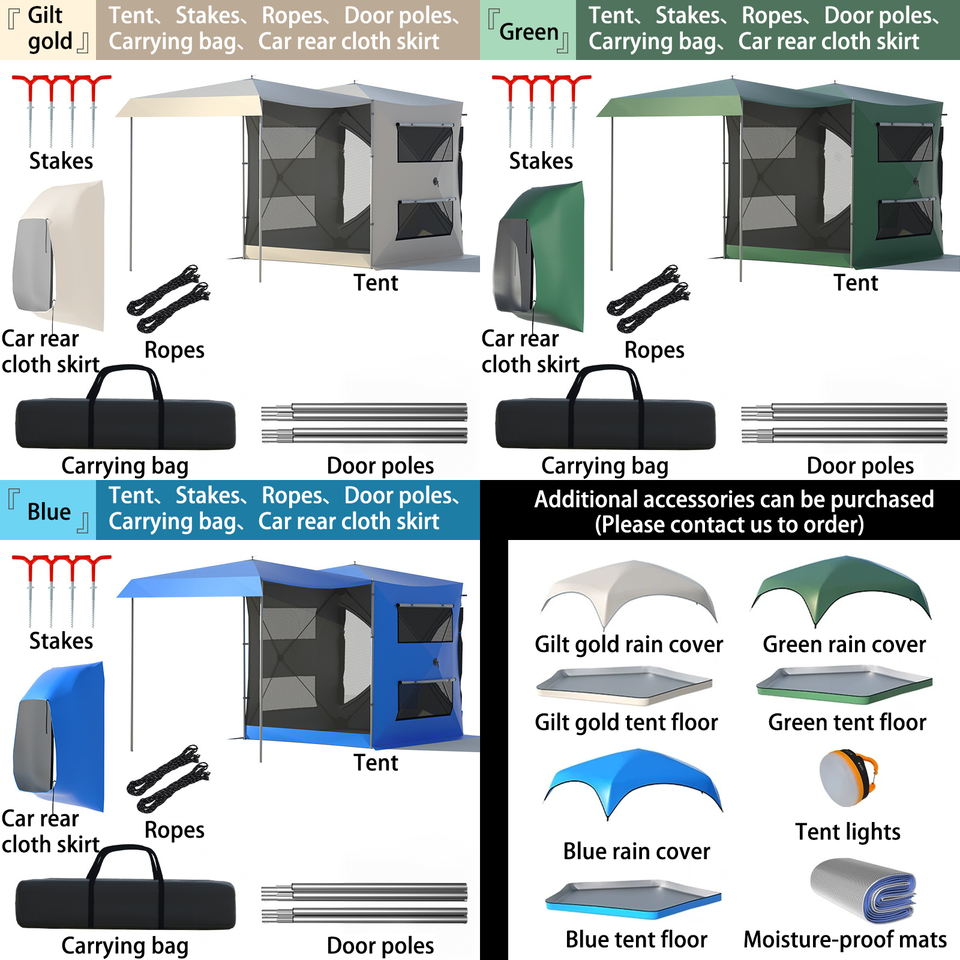 『Gilt gold』 Tent、Stakes、Ropes、Door poles、Carrying bag、Car rear cloth skirt

Stakes

Tent

Car rear cloth skirt

Ropes

Carrying bag

Door poles

『Green』 Tent、Stakes、Ropes、Door poles、Carrying bag、Car rear cloth skirt

Stakes

Tent

Car rear cloth skirt

Ropes

Carrying bag

Door poles

『Blue』 Tent、Stakes、Ropes、Door poles、Carrying bag、Car rear cloth skirt

Stakes

Tent

Car rear cloth skirt

Ropes

Carrying bag

Door poles

Additional accessories can be purchased (Please contact us to order)

Gilt gold rain cover

Green rain cover

Gilt gold tent floor

Green tent floor

Blue rain cover

Tent lights

Blue tent floor

Moisture-proof mats