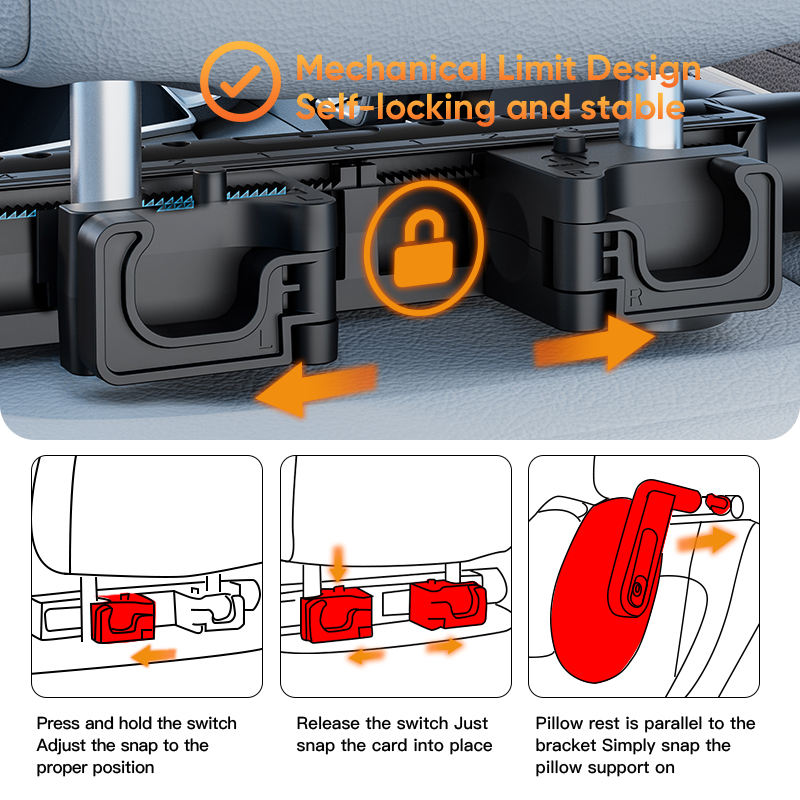 Mechanical Limit Design
Self-locking and stable

L

R

Press and hold the switch Adjust the snap to the proper position

Release the switch Just snap the card into place

Pillow rest is parallel to the bracket Simply snap the pillow support on