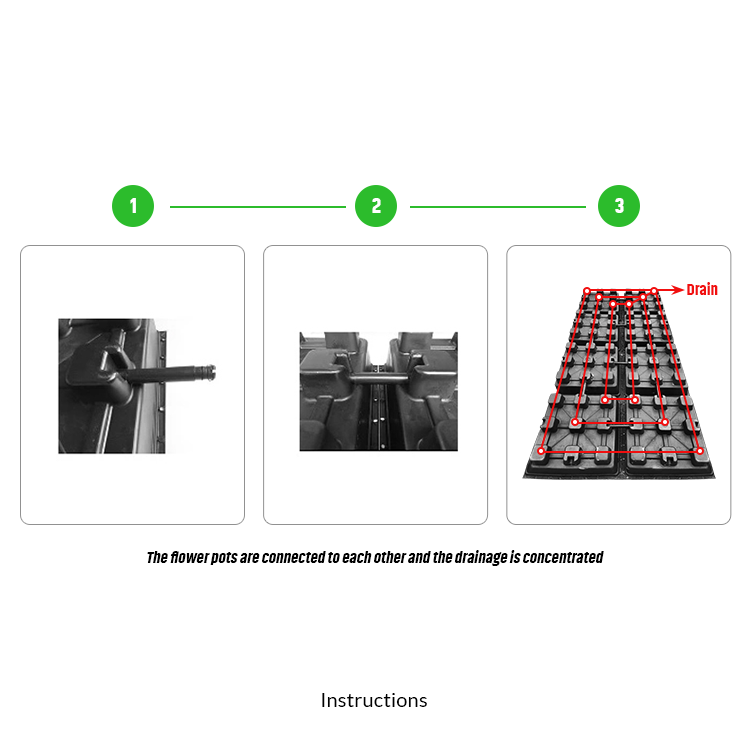 1

2

3

Drain

The flower pots are connected to each other and the drainage is concentrated

Instructions