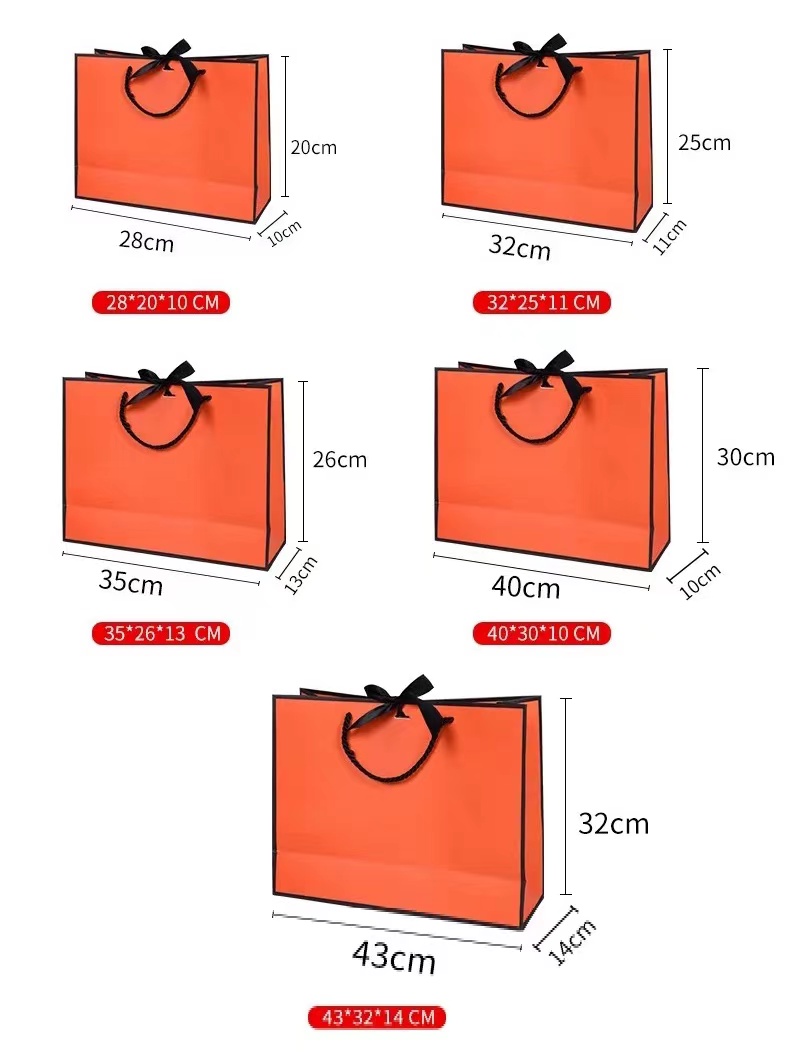 20cm
28cm
10cm
28*20*10 CM

25cm
32cm
11cm
32*25*11 CM

26cm
35cm
13cm
35*26*13 CM

30cm
40cm
10cm
40*30*10 CM

32cm
43cm
14cm
43*32*14 CM