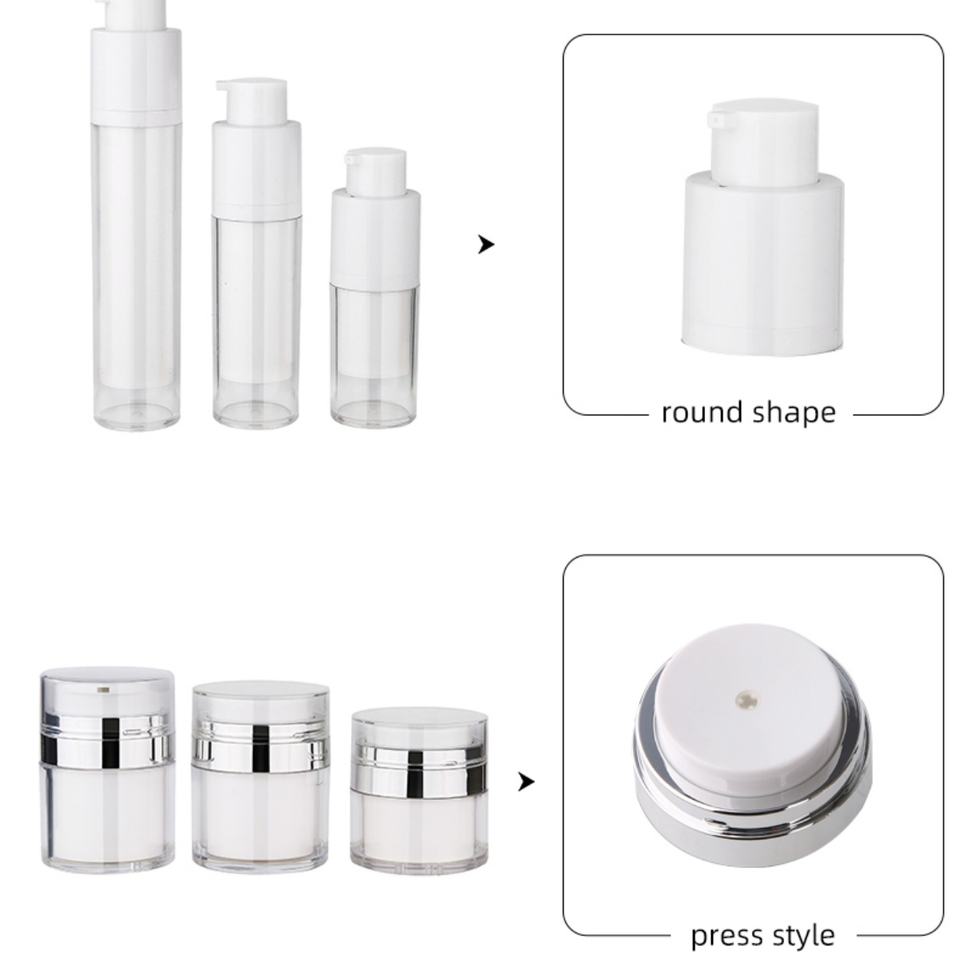 round shape

press style