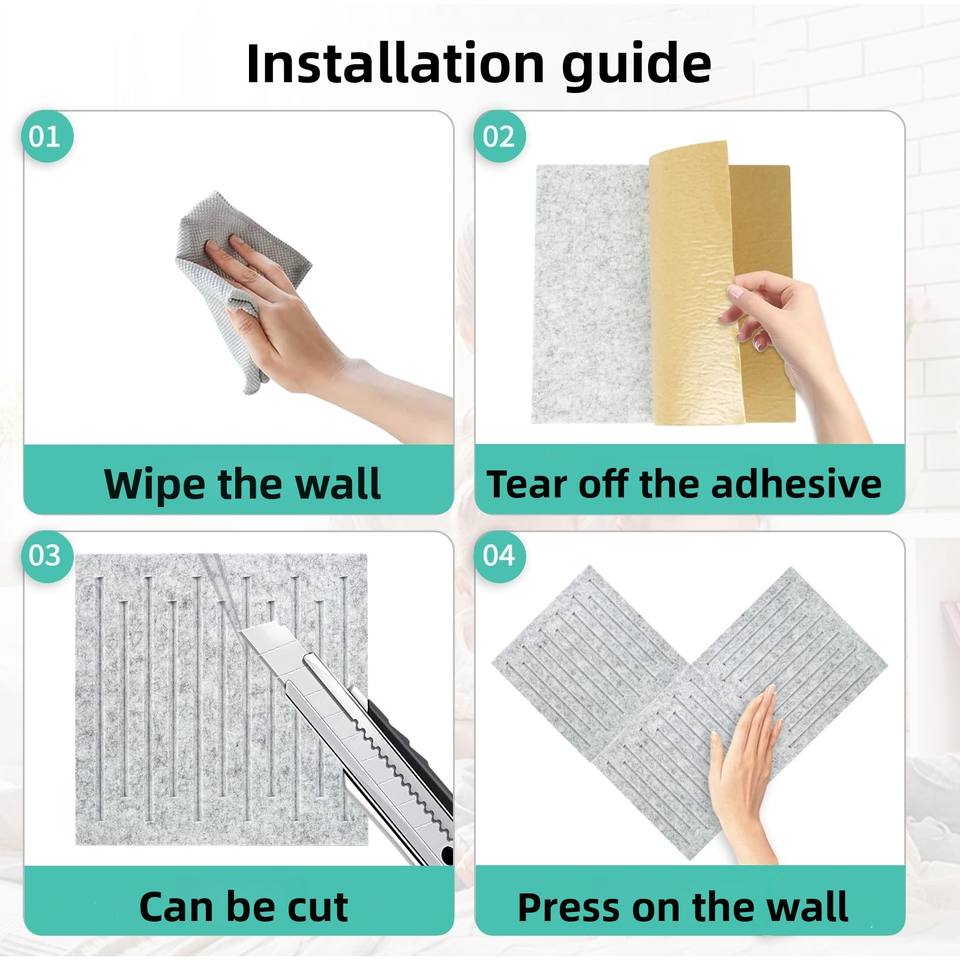 Installation guide

01

Wipe the wall

02

Tear off the adhesive

03

Can be cut

04

Press on the wall