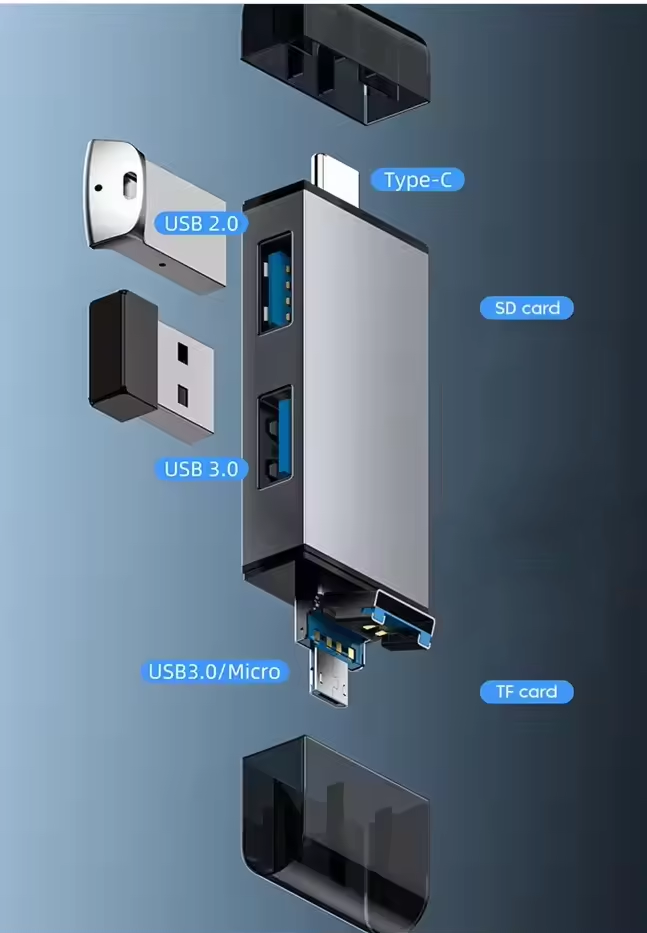 Type-C
USB 2.0
SD card
USB 3.0
USB3.0/Micro
TF card