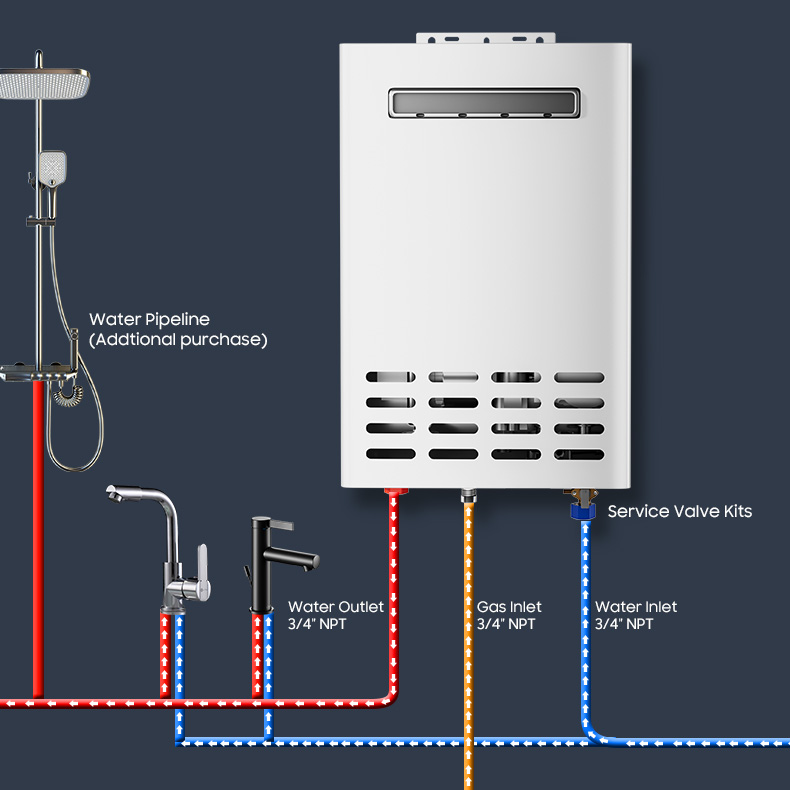 Water Pipeline
(Addtional purchase)

Service Valve Kits

Water Outlet
3/4" NPT

Gas Inlet
3/4" NPT

Water Inlet
3/4" NPT