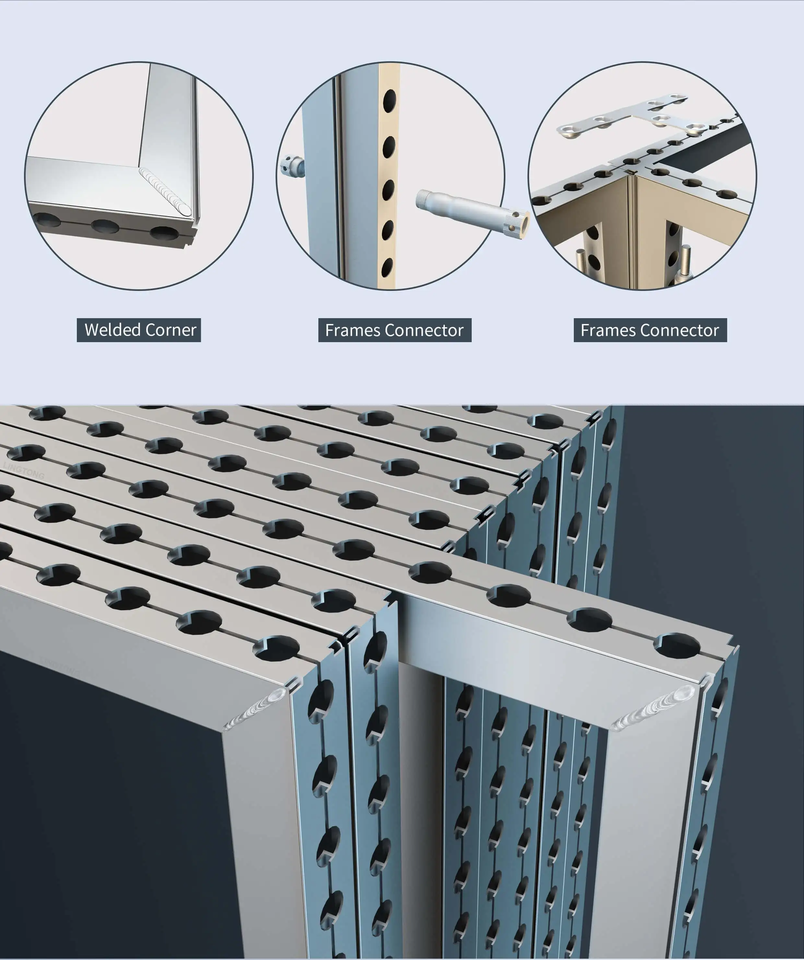 Welded Corner

Frames Connector

Frames Connector