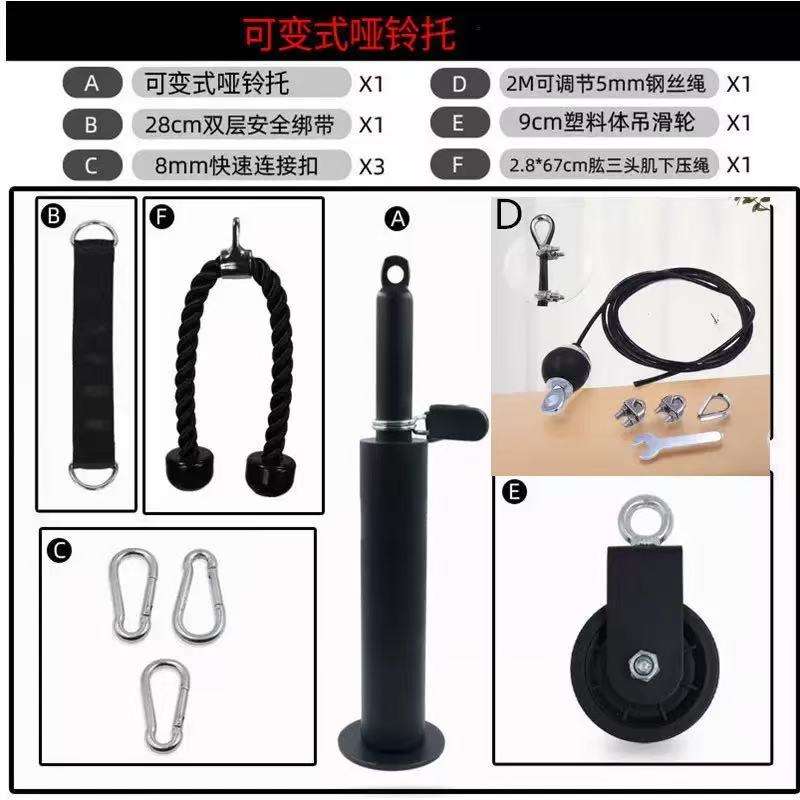 可变式哑铃托

A 可变式哑铃托 X1
B 28cm双层安全绑带 X1
C 8mm快速连接扣 X3

D 2M可调节5mm钢丝绳 X1
E 9cm塑料体吊滑轮 X1
F 2.8*67cm肱三头肌下压绳 X1

B

F

A

D

C

E