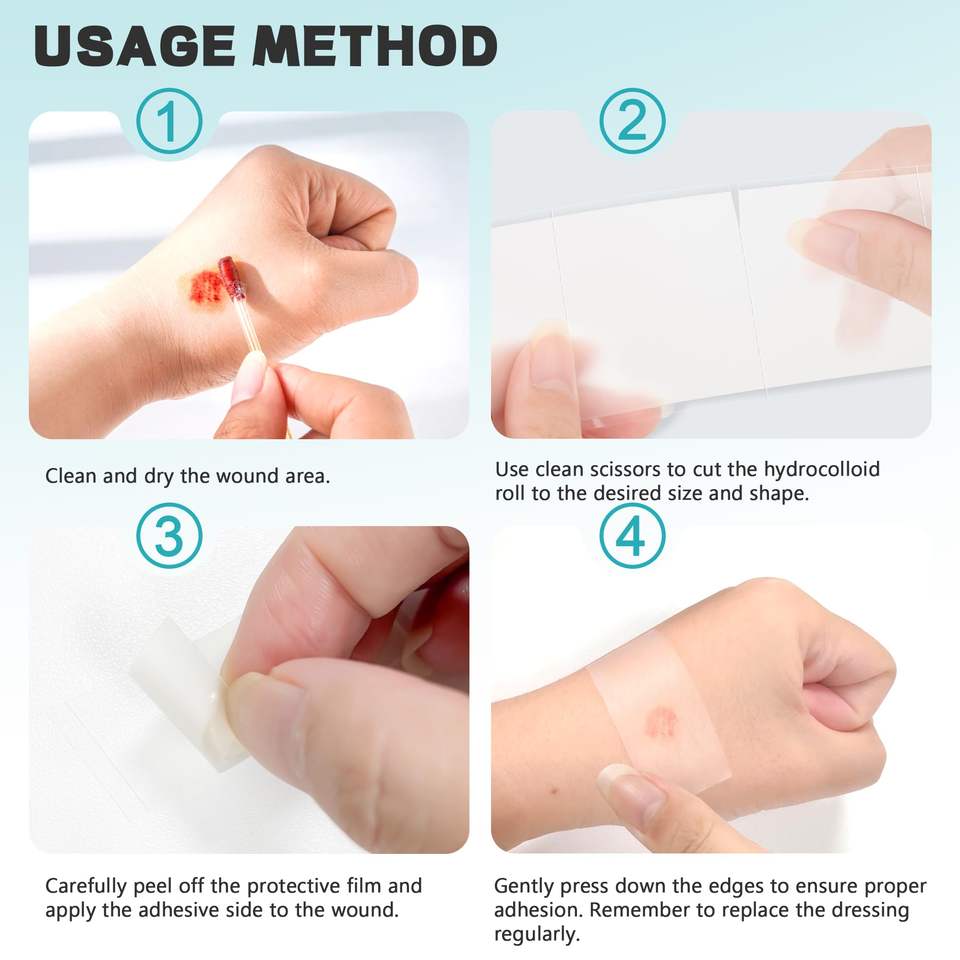 USAGE METHOD

1

Clean and dry the wound area.

2

Use clean scissors to cut the hydrocolloid roll to the desired size and shape.

3

Carefully peel off the protective film and apply the adhesive side to the wound.

4

Gently press down the edges to ensure proper adhesion. Remember to replace the dressing regularly.