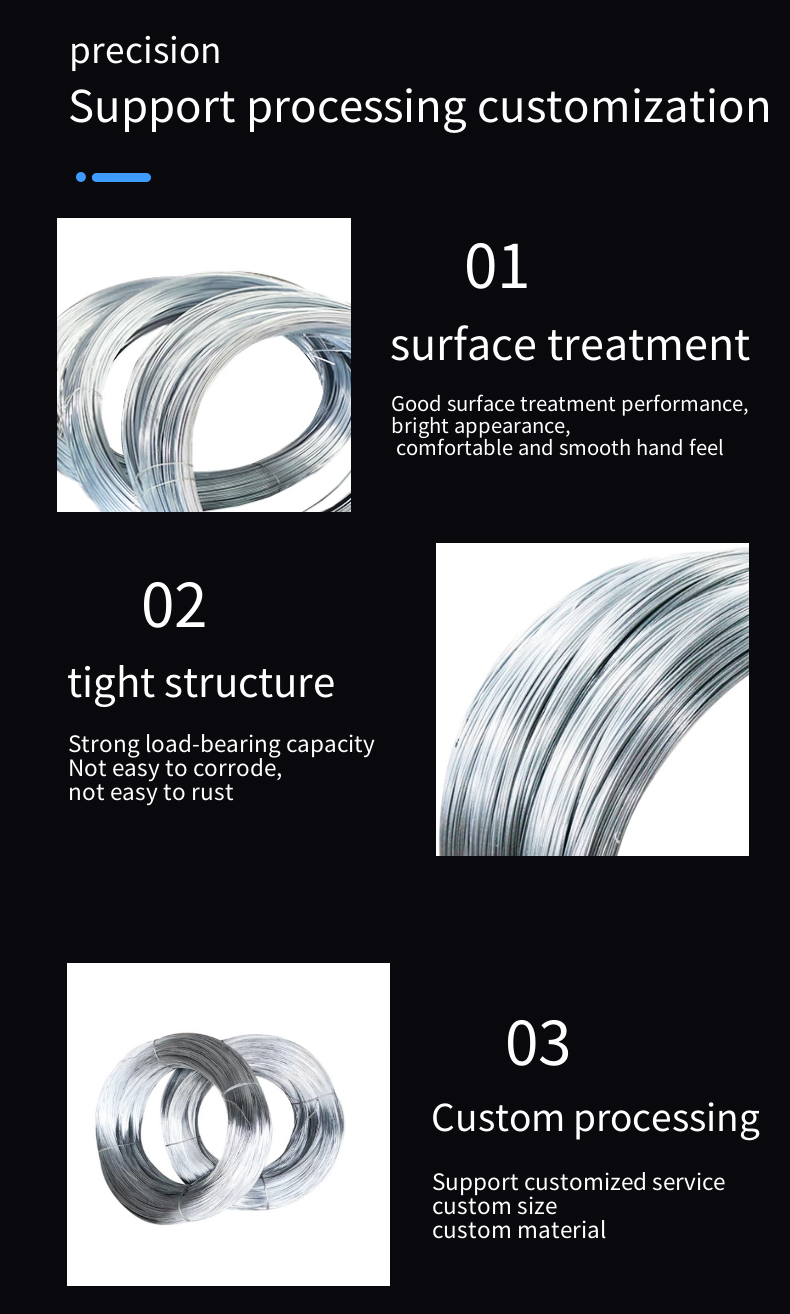 precision
Support processing customization

01
surface treatment

Good surface treatment performance, bright appearance, comfortable and smooth hand feel

02
tight structure

Strong load-bearing capacity
Not easy to corrode,
not easy to rust

03
Custom processing

Support customized service
custom size
custom material