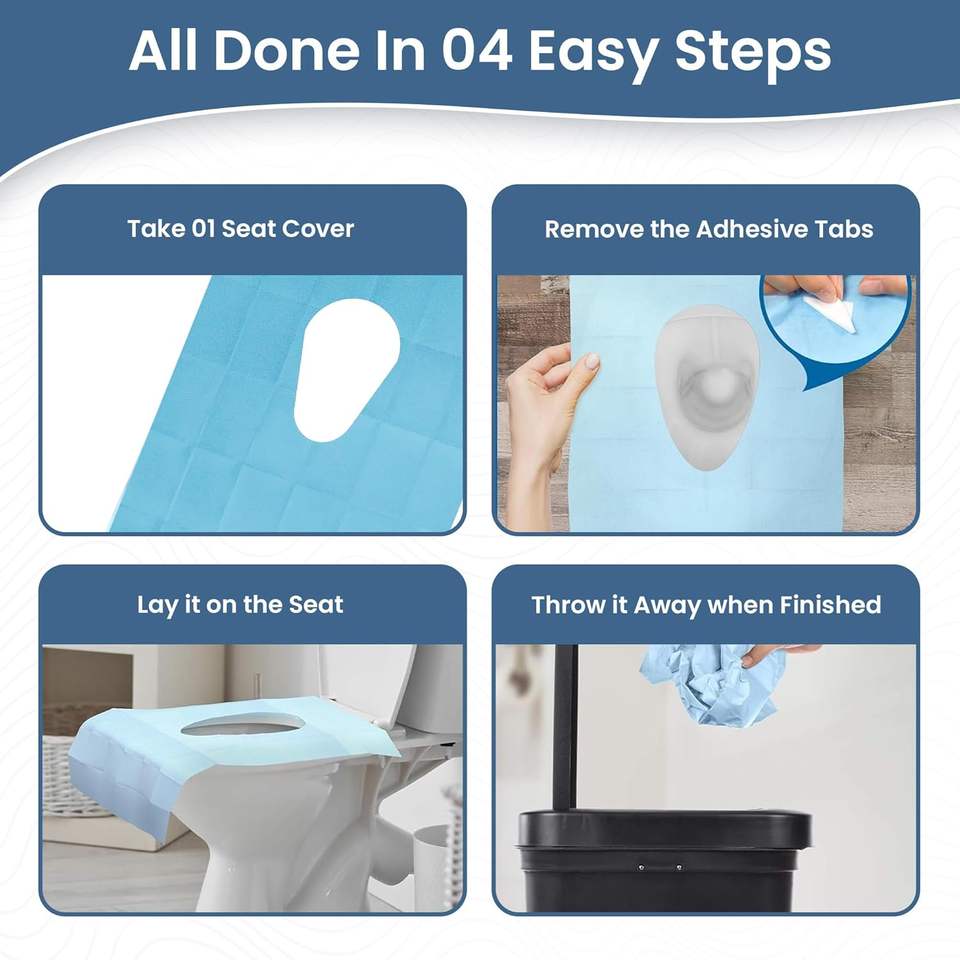 All Done In 04 Easy Steps

Take 01 Seat Cover

Remove the Adhesive Tabs

Lay it on the Seat

Throw it Away when Finished