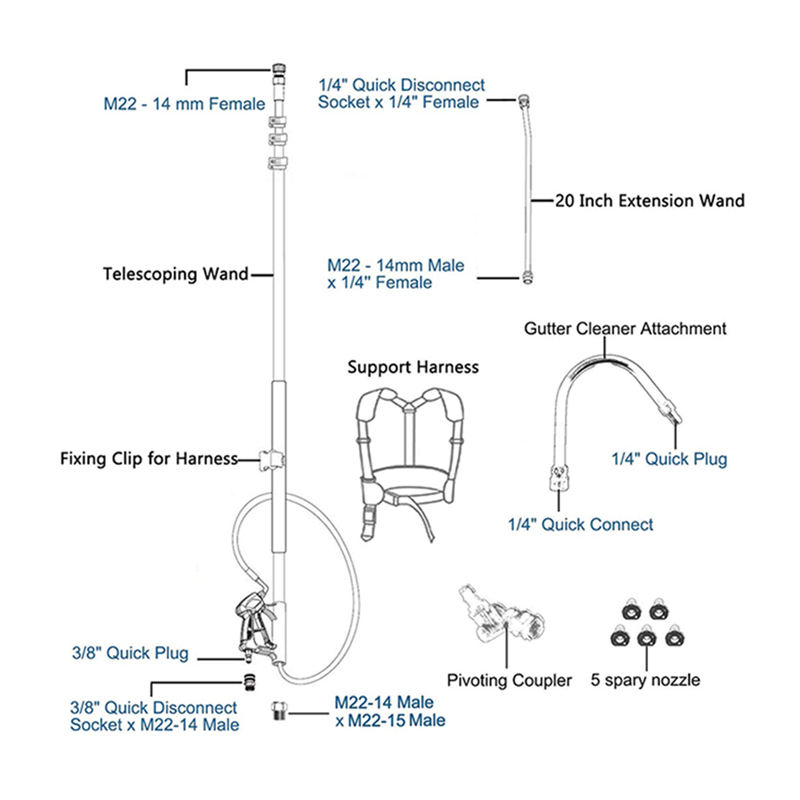 M22 - 14 mm Female

1/4" Quick Disconnect
Socket x 1/4" Female

20 Inch Extension Wand

Telescoping Wand

M22 - 14mm Male
x 1/4" Female

Gutter Cleaner Attachment

Support Harness

Fixing Clip for Harness

1/4" Quick Plug

1/4" Quick Connect

3/8" Quick Plug

Pivoting Coupler

5 spary nozzle

3/8" Quick Disconnect
Socket x M22-14 Male

M22-14 Male
x M22-15 Male