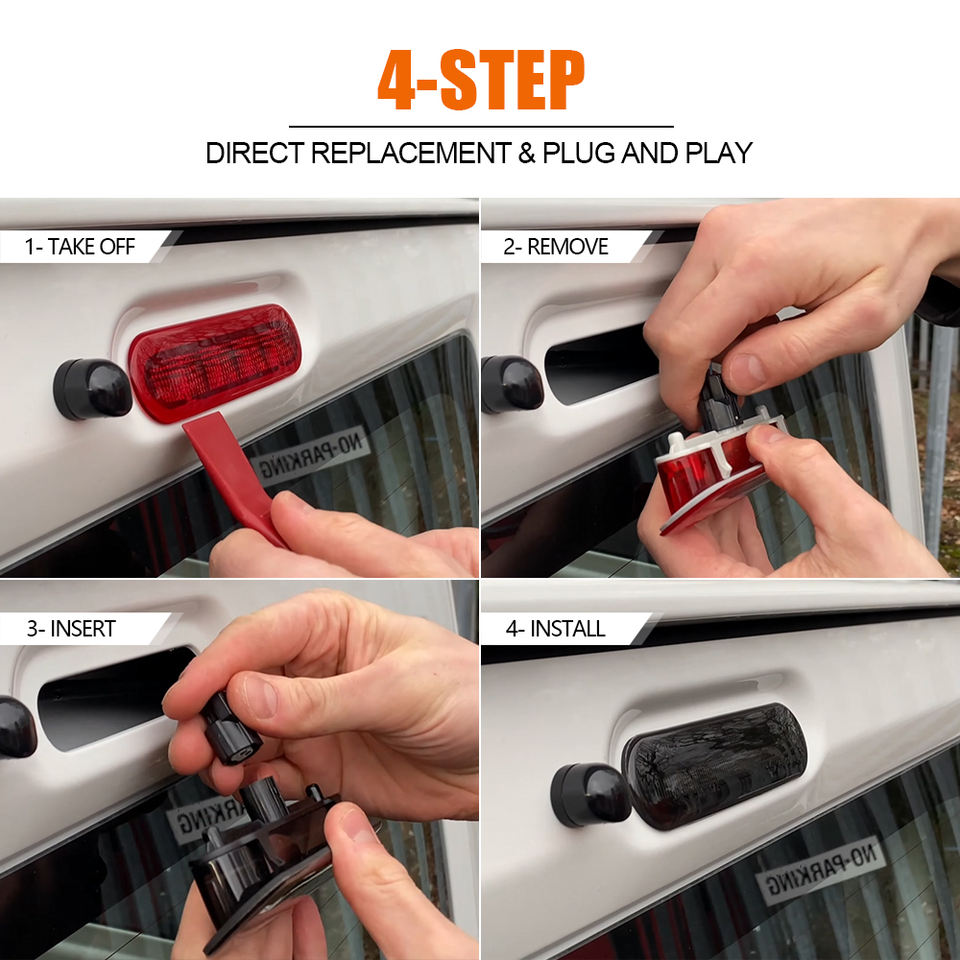 4-STEP

DIRECT REPLACEMENT & PLUG AND PLAY

1- TAKE OFF

NO-PARKING

2- REMOVE

3- INSERT

NO-PARKING

4- INSTALL

NO-PARKING