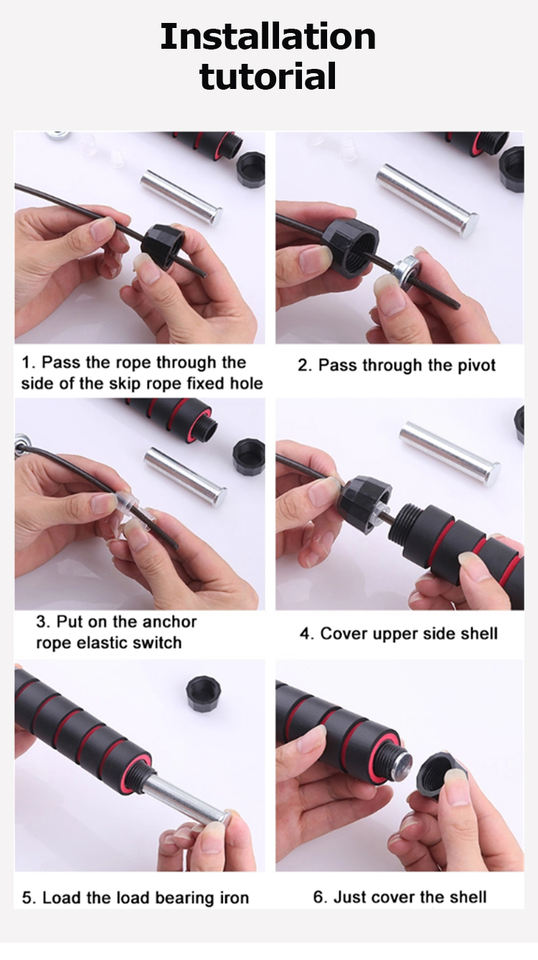 Installation tutorial

1. Pass the rope through the side of the skip rope fixed hole

2. Pass through the pivot

3. Put on the anchor rope elastic switch

4. Cover upper side shell

5. Load the load bearing iron

6. Just cover the shell