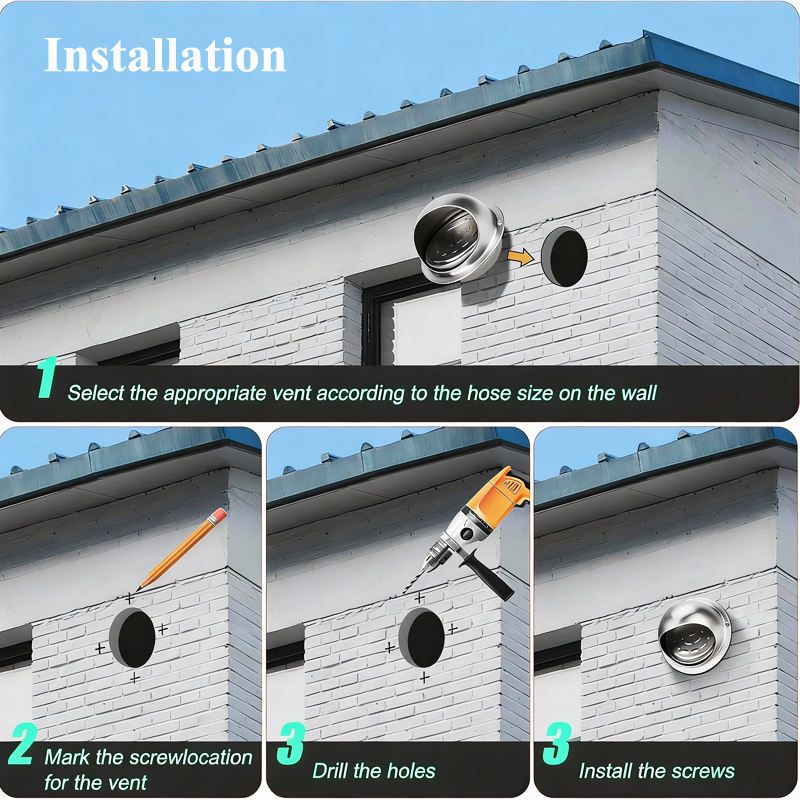 Installation

1 Select the appropriate vent according to the hose size on the wall

2 Mark the screwlocation for the vent

3 Drill the holes

3 Install the screws