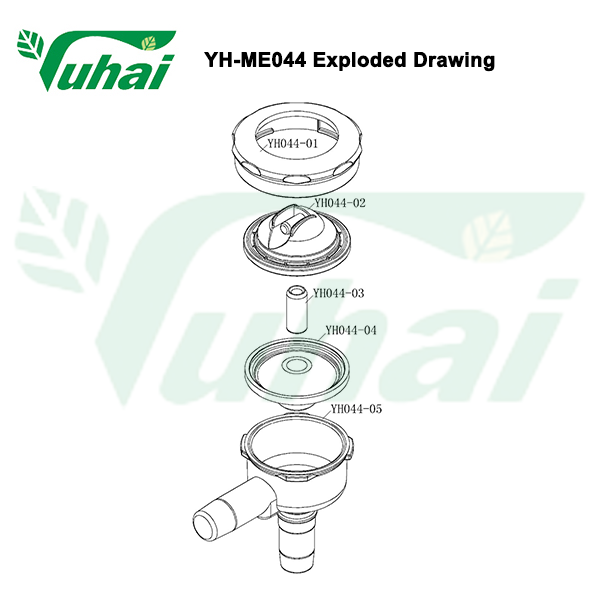 Yuhai

YH-ME044 Exploded Drawing

YH044-01

YH044-02

YH044-03

YH044-04

YH044-05

Yuhai