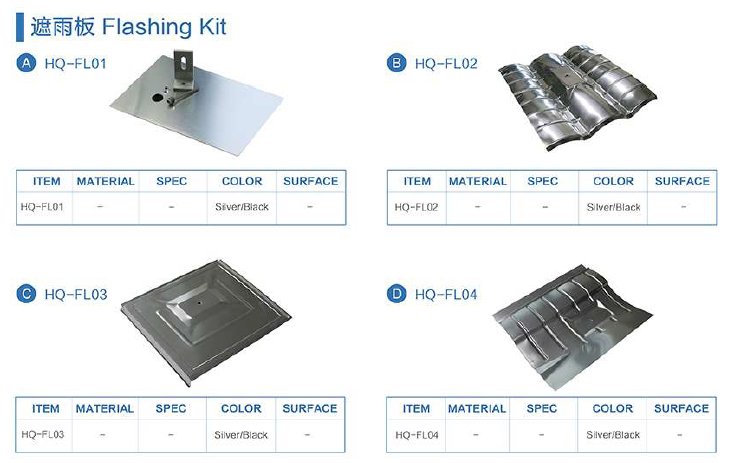 遮雨板 Flashing Kit

A HQ-FL01

| ITEM | MATERIAL | SPEC | COLOR | SURFACE |
|---|---|---|---|---|
| HQ-FL01 | - | - | Silver/Black | - |

B HQ-FL02

| ITEM | MATERIAL | SPEC | COLOR | SURFACE |
|---|---|---|---|---|
| HQ-FL02 | - | - | Silver/Black | - |

C HQ-FL03

| ITEM | MATERIAL | SPEC | COLOR | SURFACE |
|---|---|---|---|---|
| HQ-FL03 | - | - | Silver/Black | - |

D HQ-FL04

| ITEM | MATERIAL | SPEC | COLOR | SURFACE |
|---|---|---|---|---|
| HQ-FL04 | - | - | Silver/Black | - |