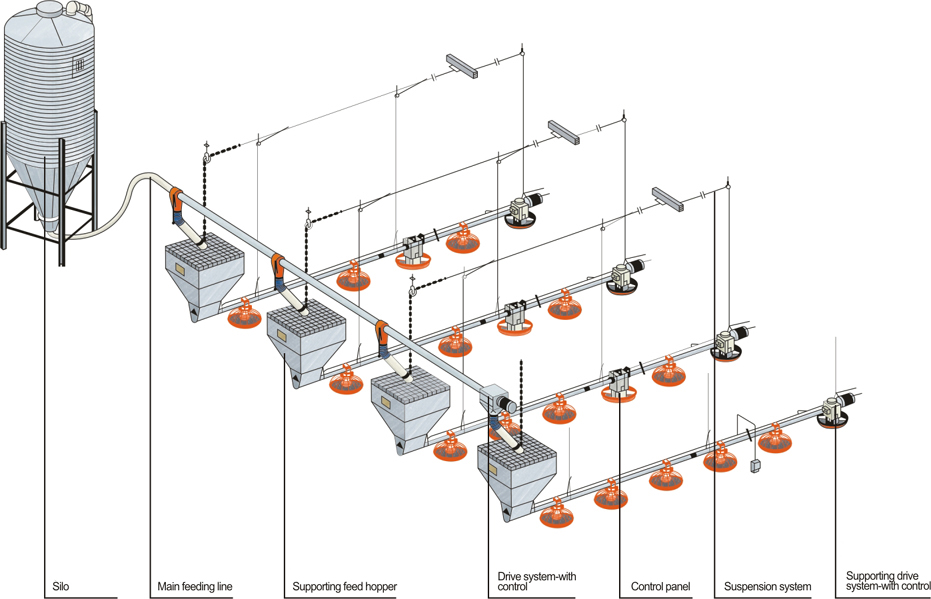 Silo

Main feeding line

Supporting feed hopper

Drive system-with control

Control panel

Suspension system

Supporting drive system-with control