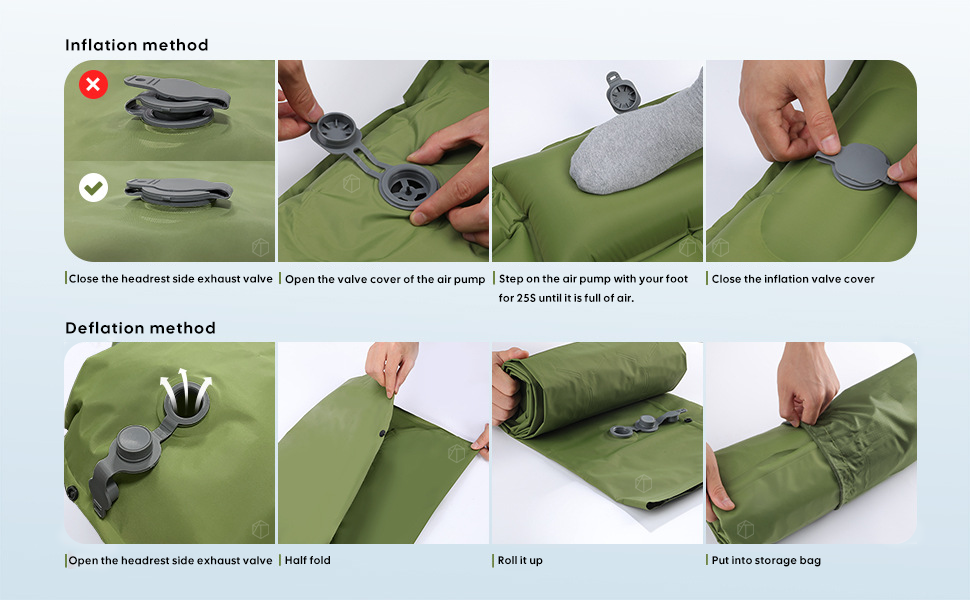 Inflation method

Close the headrest side exhaust valve

Open the valve cover of the air pump

Step on the air pump with your foot for 25S until it is full of air.

Close the inflation valve cover

Deflation method

Open the headrest side exhaust valve

Half fold

Roll it up

Put into storage bag