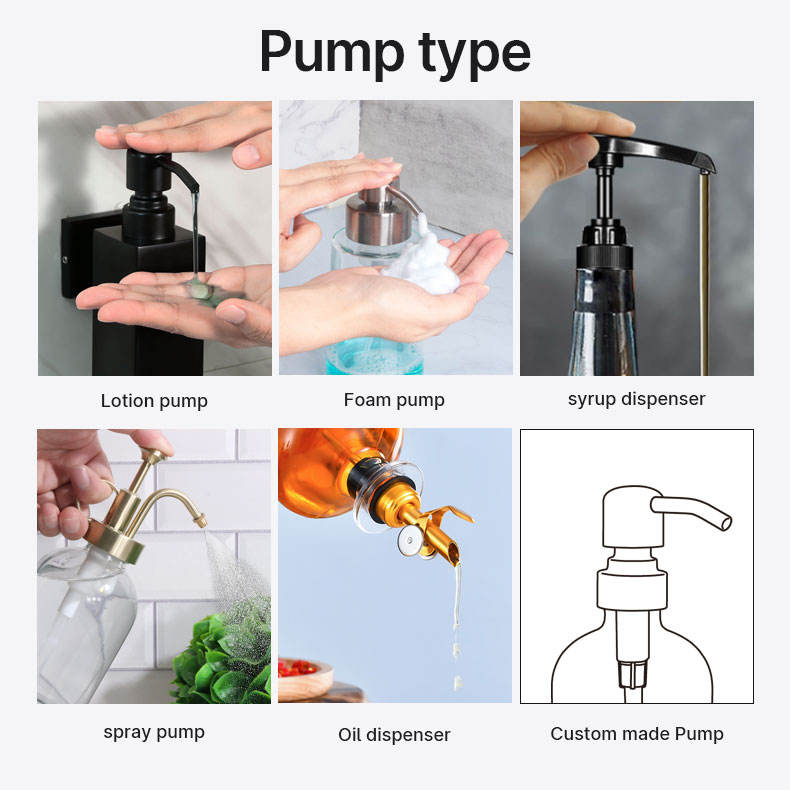 Pump type

Lotion pump

Foam pump

syrup dispenser

spray pump

Oil dispenser

Custom made Pump