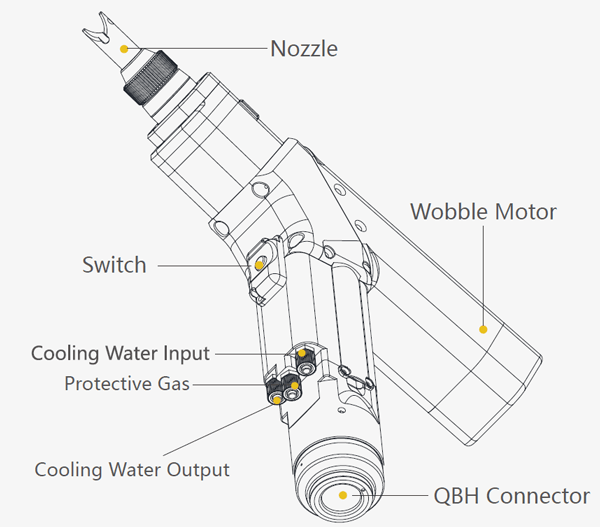 Nozzle

Wobble Motor

Switch

Cooling Water Input

Protective Gas

Cooling Water Output

QBH Connector