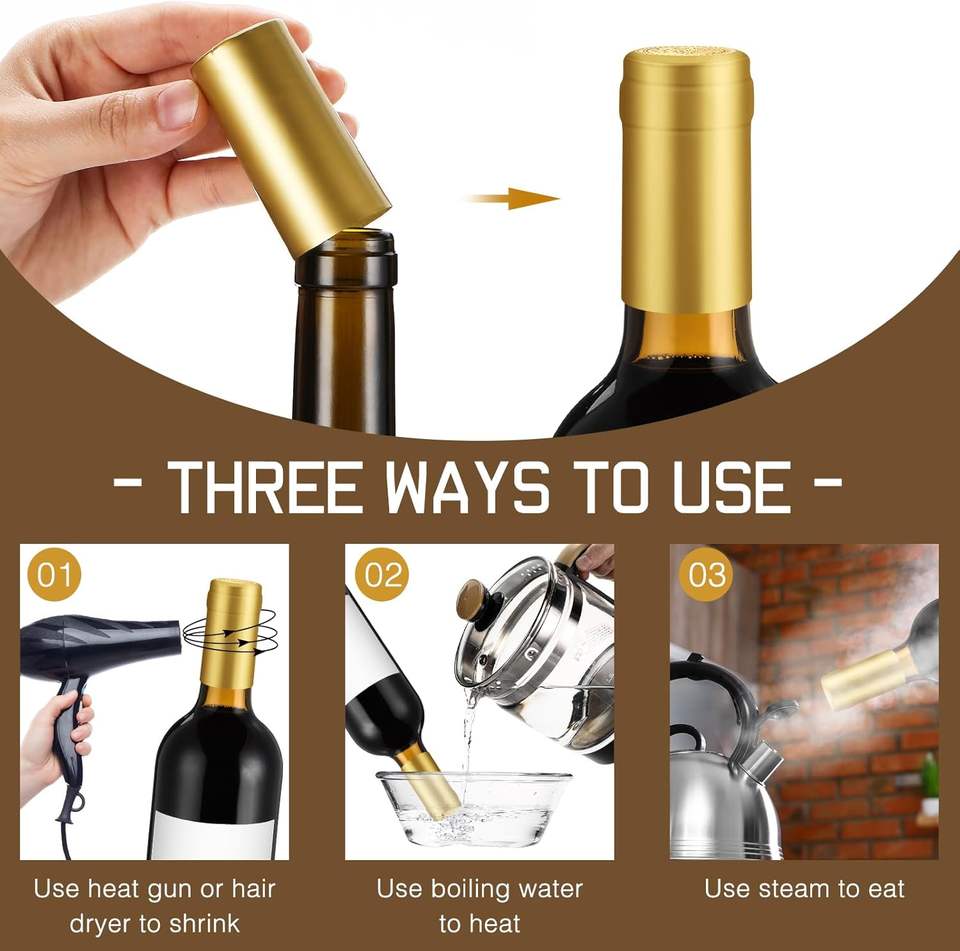 - THREE WAYS TO USE -

01

Use heat gun or hair dryer to shrink

02

Use boiling water to heat

03

Use steam to eat