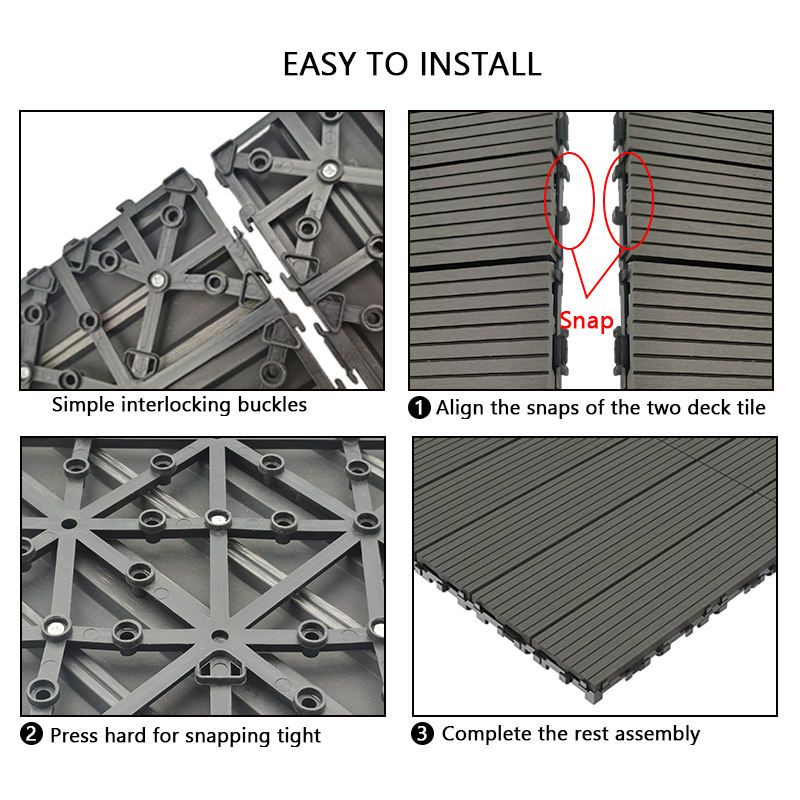 EASY TO INSTALL

Simple interlocking buckles

Snap

❶ Align the snaps of the two deck tile

❷ Press hard for snapping tight

❸ Complete the rest assembly