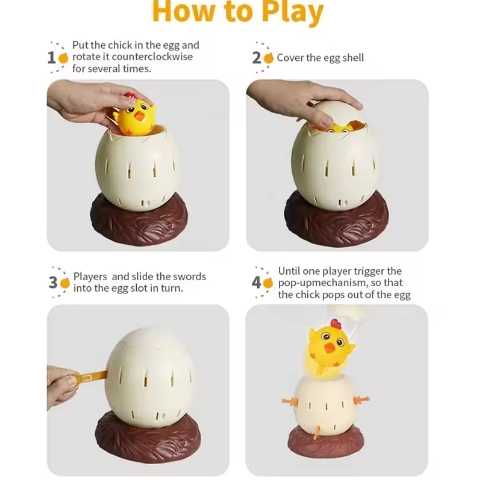 How to Play

1 Put the chick in the egg and rotate it counterclockwise for several times.

2 Cover the egg shell

3 Players and slide the swords into the egg slot in turn.

4 Until one player trigger the pop-upmechanism, so that the chick pops out of the egg