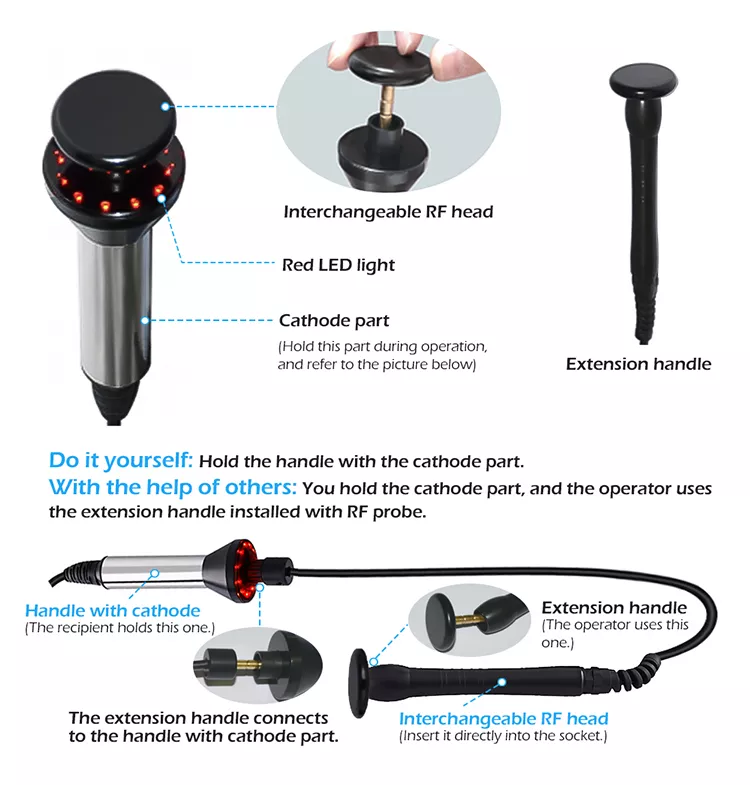 Interchangeable RF head

Red LED light

Cathode part
(Hold this part during operation, and refer to the picture below)

Extension handle

Do it yourself: Hold the handle with the cathode part.
With the help of others: You hold the cathode part, and the operator uses the extension handle installed with RF probe.

Handle with cathode
(The recipient holds this one.)

Extension handle
(The operator uses this one.)

The extension handle connects to the handle with cathode part.

Interchangeable RF head
(Insert it directly into the socket.)