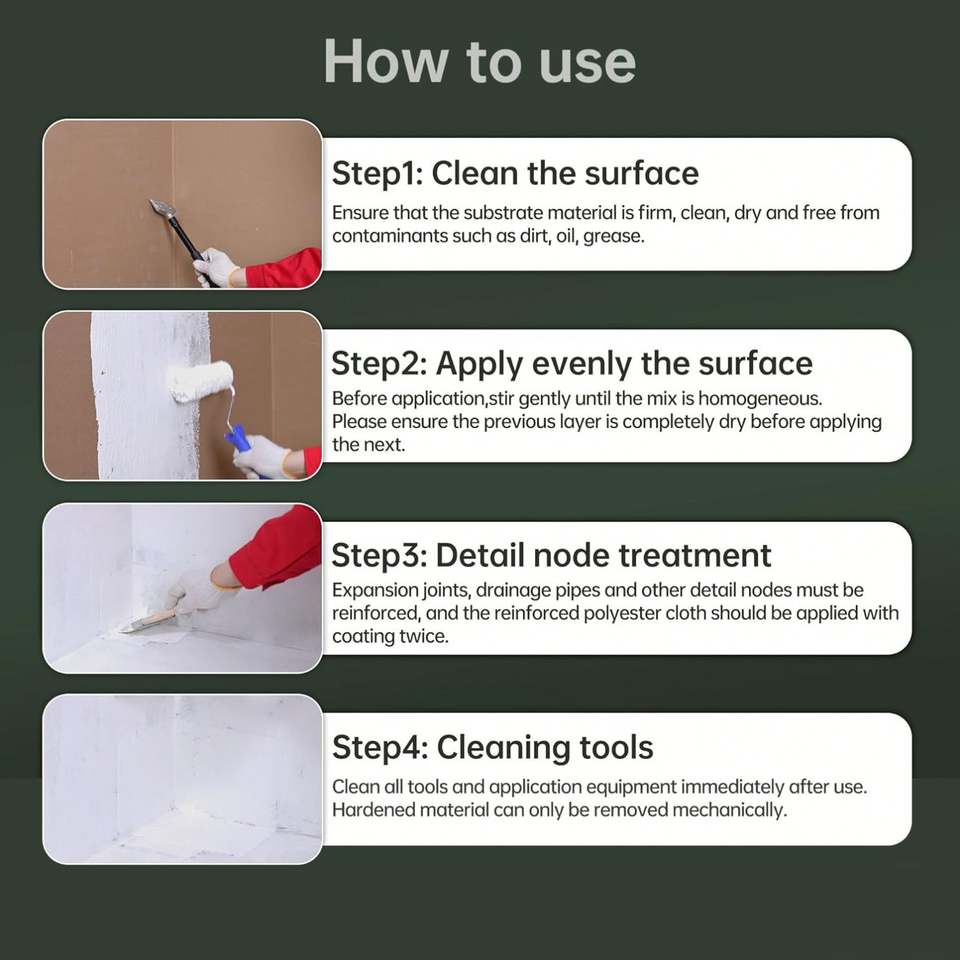 How to use

Step1: Clean the surface

Ensure that the substrate material is firm, clean, dry and free from contaminants such as dirt, oil, grease.

Step2: Apply evenly the surface

Before application,stir gently until the mix is homogeneous. Please ensure the previous layer is completely dry before applying the next.

Step3: Detail node treatment

Expansion joints, drainage pipes and other detail nodes must be reinforced, and the reinforced polyester cloth should be applied with coating twice.

Step4: Cleaning tools

Clean all tools and application equipment immediately after use. Hardened material can only be removed mechanically.